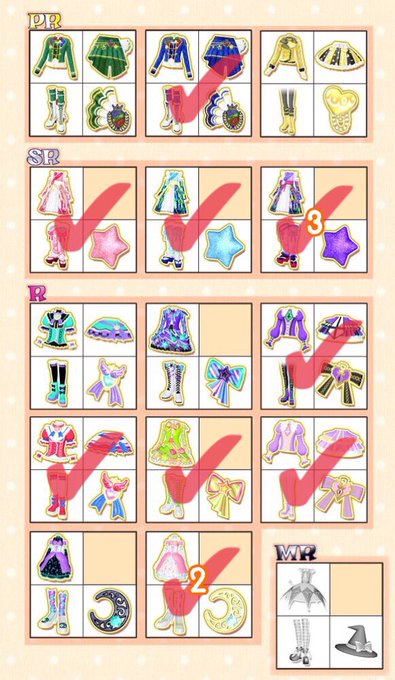 PR

SR

3

R

2

MR