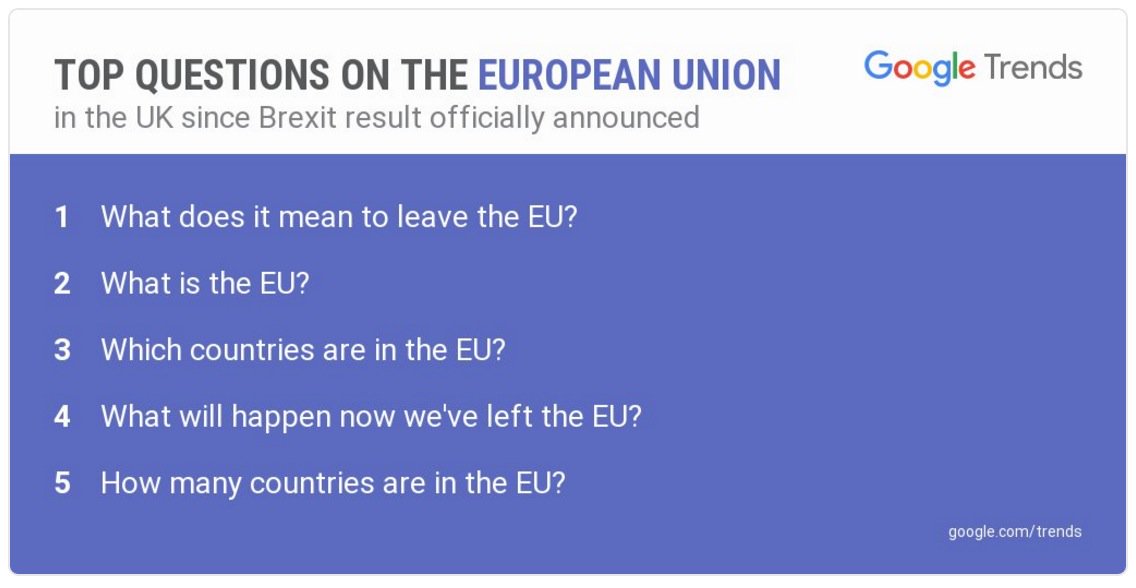 TOP QUESTIONS ON THE EUROPEAN UNION
in the UK since Brexit result officially announced

Google Trends

1 What does it mean to leave the EU?

2 What is the EU?

3 Which countries are in the EU?

4 What will happen now we've left the EU?

5 How many countries are in the EU?

google.com/trends