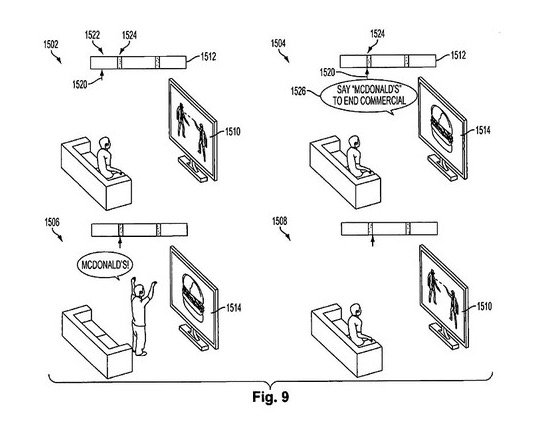 1502

1522

1524

1512

1520

1510

1504

1524

1512

1520

1526

SAY "MCDONALD'S" TO END COMMERCIAL

1514

1506

MCDONALD'S!

1514

1508

1510

Fig. 9