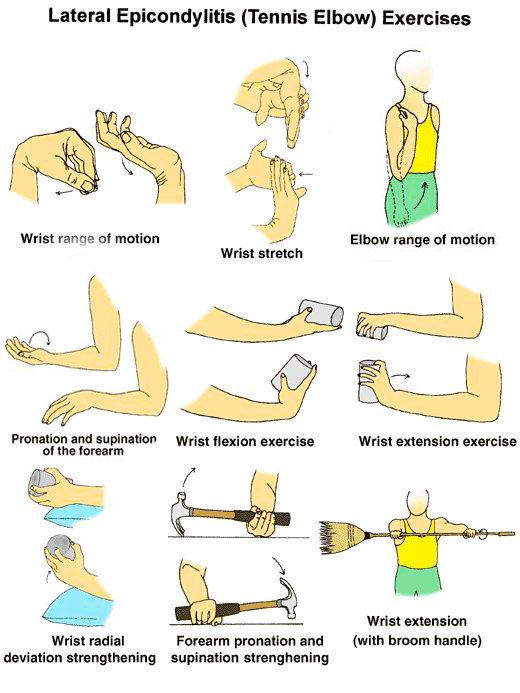 Lateral Epicondylitis (Tennis Elbow) Exercises

Wrist range of motion

Wrist stretch

Elbow range of motion

Pronation and supination of the forearm

Wrist flexion exercise

Wrist extension exercise

Wrist radial deviation strengthening

Forearm pronation and supination strenghening

Wrist extension (with broom handle)