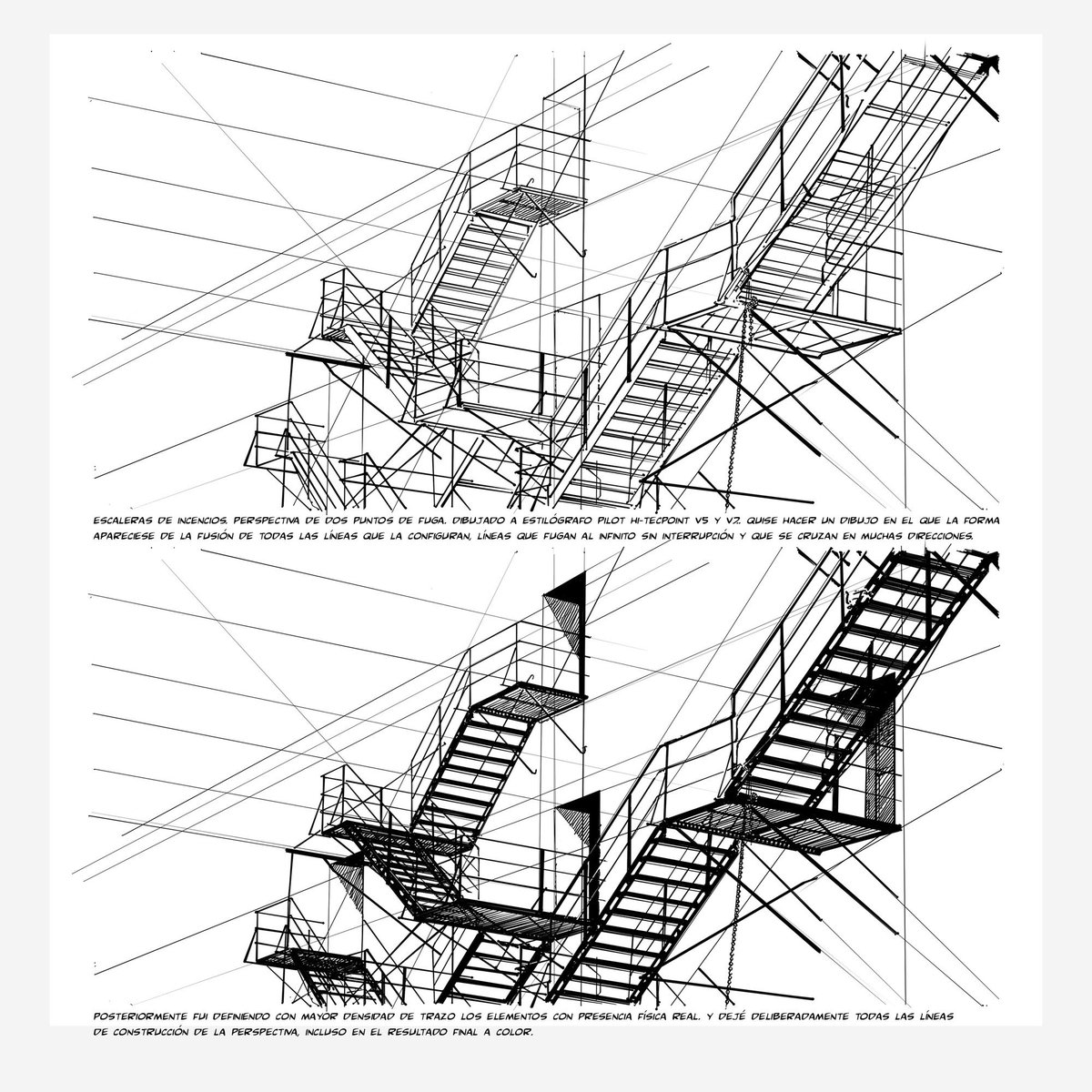 ESCALERAS DE INCENCIOS. PERSPECTIVA DE DOS PUNTOS DE FUGA. DIBUJADO A ESTILÓGRAFO PILOT HI-TECPOINT V5 Y V.7. QUISE HACER UN DIBUJO EN EL QUE LA FORMA APARECIESE DE LA FUSIÓN DE TODAS LAS LÍNEAS QUE LA CONFIGURAN, LÍNEAS QUE FUGAN AL INFINITO SIN INTERRUPCIÓN Y QUE SE CRUZAN EN MUCHAS DIRECCIONES.

POSTERIORMENTE FUI DEFINIENDO CON MAYOR DENSIDAD DE TRAZO LOS ELEMENTOS CON PRESENCIA FÍSICA REAL. Y DEJÉ DELIBERADAMENTE TODAS LAS LÍNEAS DE CONSTRUCCIÓN DE LA PERSPECTIVA, INCLUSO EN EL RESULTADO FINAL A COLOR.