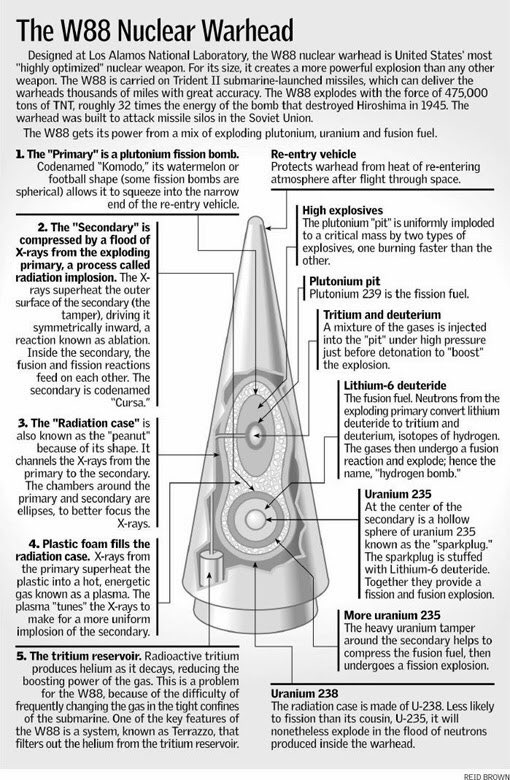 The W88 Nuclear Warhead

Designed at Los Alamos National Laboratory, the W88 nuclear warhead is United States' most "highly optimized" nuclear weapon. For its size, it creates a more powerful explosion than any other weapon. The W88 is carried on Trident II submarine-launched missiles, which can deliver the warheads thousands of miles with great accuracy. The W88 explodes with the force of 475,000 tons of TNT, roughly 32 times the energy of the bomb that destroyed Hiroshima in 1945. The warhead was built to attack missile silos in the Soviet Union.

The W88 gets its power from a mix of exploding plutonium, uranium and fusion fuel.

1. The "Primary" is a plutonium fission bomb. Codenamed "Komodo," its watermelon or football shape (some fission bombs are spherical) allows it to squeeze into the narrow end of the re-entry vehicle.

2. The "Secondary" is compressed by a flood of X-rays from the exploding primary, a process called radiation implosion. The X-rays superheat the outer surface of the secondary (the tamper), driving it symmetrically inward, a reaction known as ablation. Inside the secondary, the fusion and fission reactions feed on each other. The secondary is codenamed "Cursa."

3. The "Radiation case" is also known as the "peanut" because of its shape. It channels the X-rays from the primary to the secondary. The chambers around the primary and secondary are ellipses, to better focus the X-rays.

4. Plastic foam fills the radiation case. X-rays from the primary superheat the plastic into a hot, energetic gas known as a plasma. The plasma "tunes" the X-rays to make for a more uniform implosion of the secondary.

5. The tritium reservoir. Radioactive tritium produces helium as it decays, reducing the boosting power of the gas. This is a problem for the W88, because of the difficulty of frequently changing the gas in the tight confines of the submarine. One of the key features of the W88 is a system, known as Terrazzo, that filters out the helium from the tritium reservoir.

Re-entry vehicle
Protects warhead from heat of re-entering atmosphere after flight through space.

High explosives
The plutonium "pit" is uniformly imploded to a critical mass by two types of explosives, one burning faster than the other.

Plutonium pit
Plutonium 239 is the fission fuel.

Tritium and deuterium
A mixture of the gases is injected into the "pit" under high pressure just before detonation to "boost" the explosion.

Lithium-6 deuteride
The fusion fuel. Neutrons from the exploding primary convert lithium deuteride to tritium and deuterium, isotopes of hydrogen. The gases then undergo a fusion reaction and explode; hence the name, "hydrogen bomb."

Uranium 235
At the center of the secondary is a hollow sphere of uranium 235 known as the "sparkplug." The sparkplug is stuffed with Lithium-6 deuteride. Together they provide a fission and fusion explosion.

More uranium 235
The heavy uranium tamper around the secondary helps to compress the fusion fuel, then undergoes a fission explosion.

Uranium 238
The radiation case is made of U-238. Less likely to fission than its cousin, U-235, it will nonetheless explode in the flood of neutrons produced inside the warhead.

REID BROWN