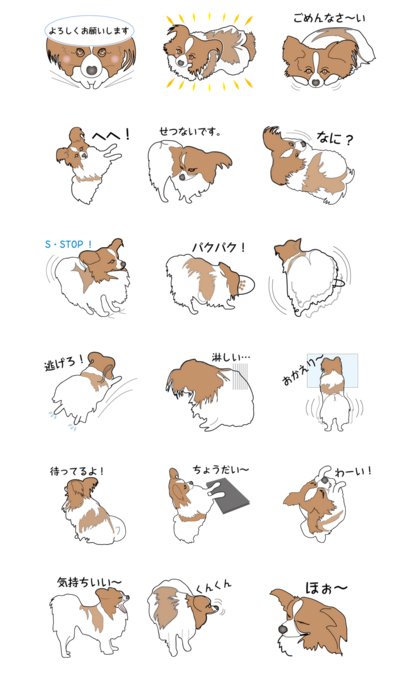 よろしくお願いします

ごめんなさ〜い

へへ！

せつないです。

なに？

S・STOP！

パクパク！

逃げろ！

淋しい…

おかえり〜

待ってるよ！

ちょうだい〜

わーい！

気持ちいい〜

くんくん

ほぉ〜