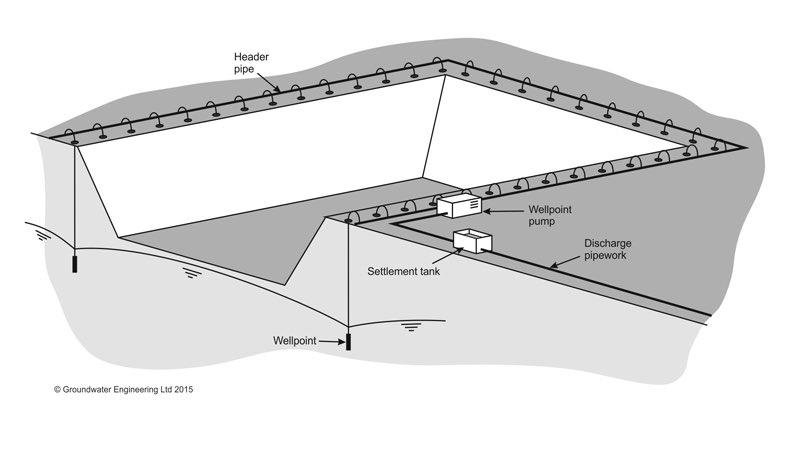 Header pipe

Wellpoint pump

Discharge pipework

Settlement tank

Wellpoint

© Groundwater Engineering Ltd 2015