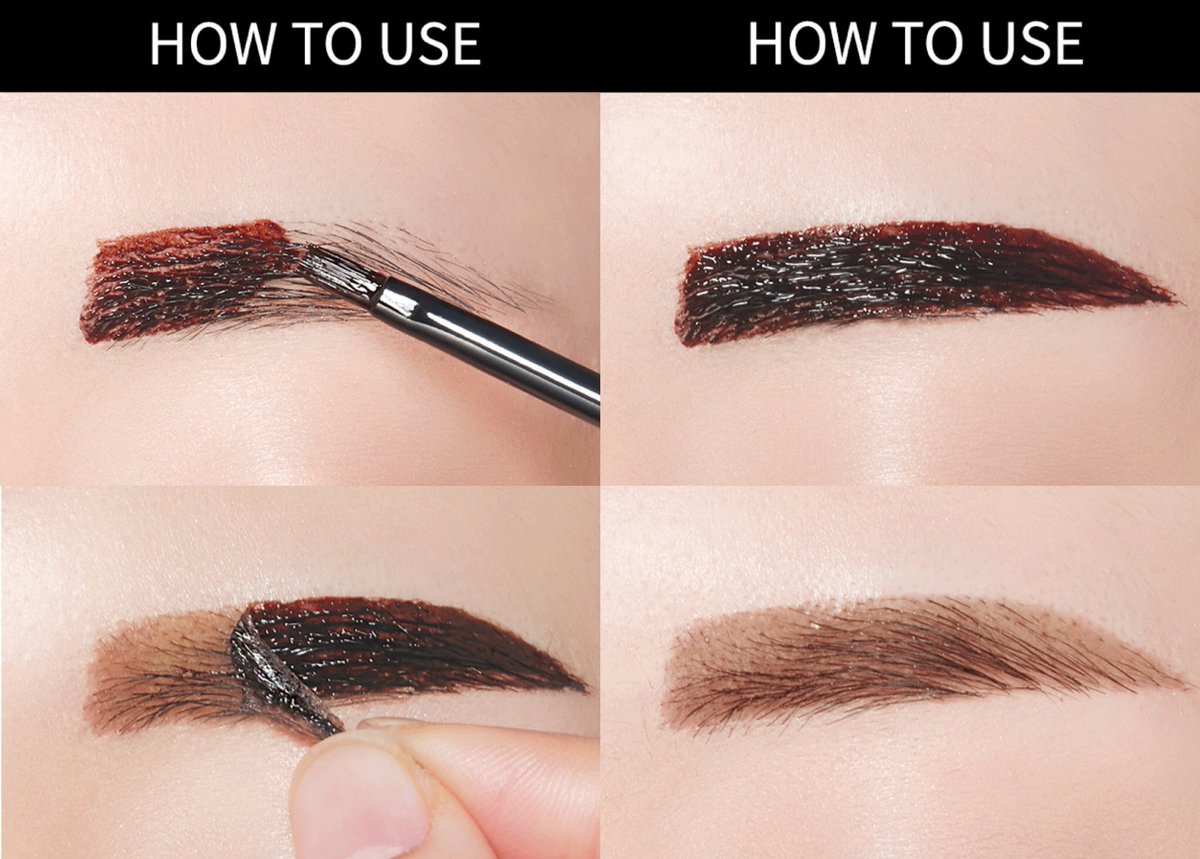 HOW TO USE

HOW TO USE