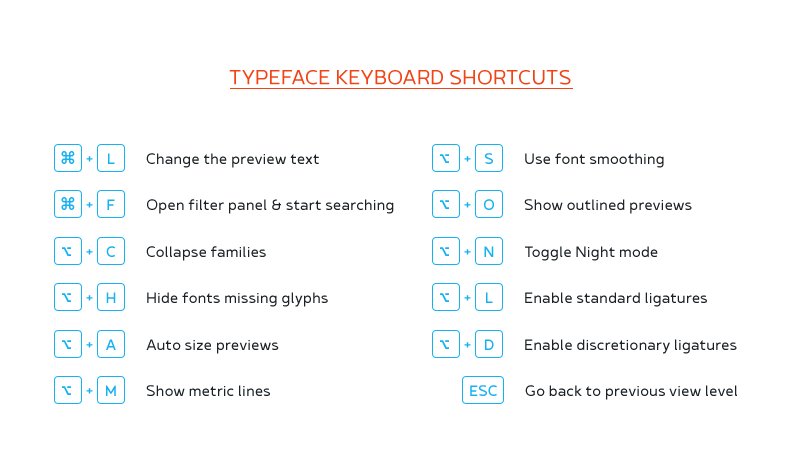 TYPEFACE KEYBOARD SHORTCUTS

⌘ + L Change the preview text

⌘ + F Open filter panel & start searching

⌥ + C Collapse families

⌥ + H Hide fonts missing glyphs

⌥ + A Auto size previews

⌥ + M Show metric lines

⌥ + S Use font smoothing

⌥ + O Show outlined previews

⌥ + N Toggle Night mode

⌥ + L Enable standard ligatures

⌥ + D Enable discretionary ligatures

ESC Go back to previous view level