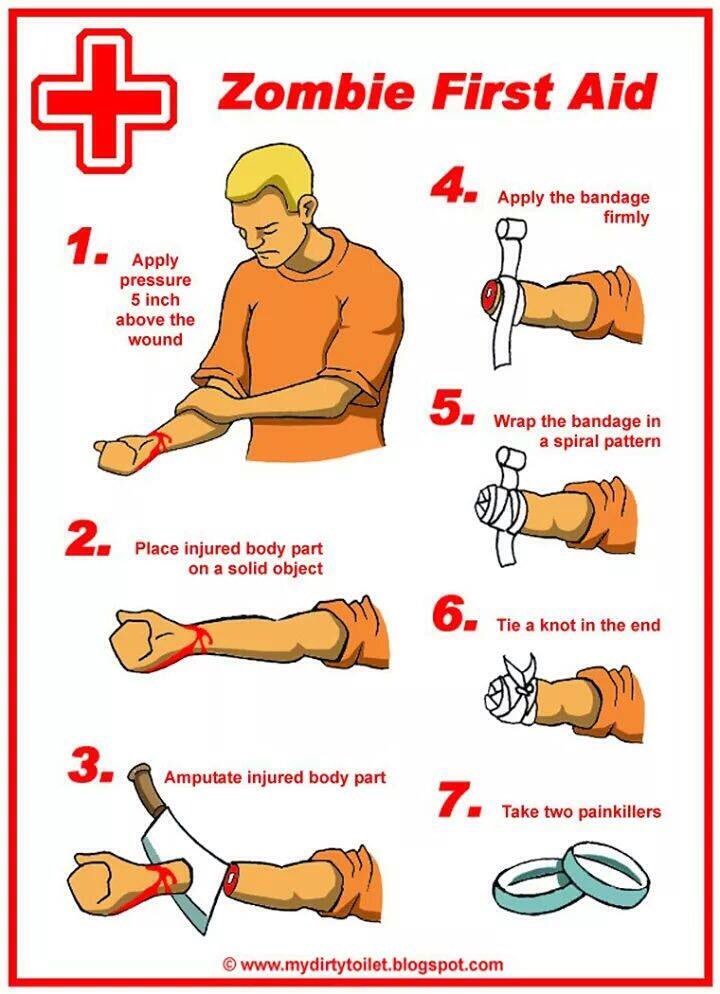 Zombie First Aid

1. Apply pressure 5 inch above the wound

2. Place injured body part on a solid object

3. Amputate injured body part

4. Apply the bandage firmly

5. Wrap the bandage in a spiral pattern

6. Tie a knot in the end

7. Take two painkillers

© www.mydirtytoilet.blogspot.com