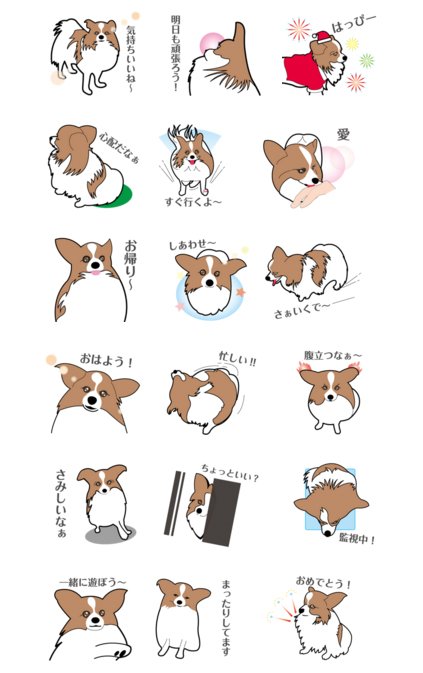 気持ちいいね~

明日も頑張ろう!

はっぴー

心配だなぁ

すぐ行くよ~

愛

お帰り~

しあわせ~

さぁいくで~

おはよう!

忙しい!!

腹立つなぁ~

さみしいなぁ

ちょっといい?

監視中!

一緒に遊ぼう~

まったりしてます

おめでとう!