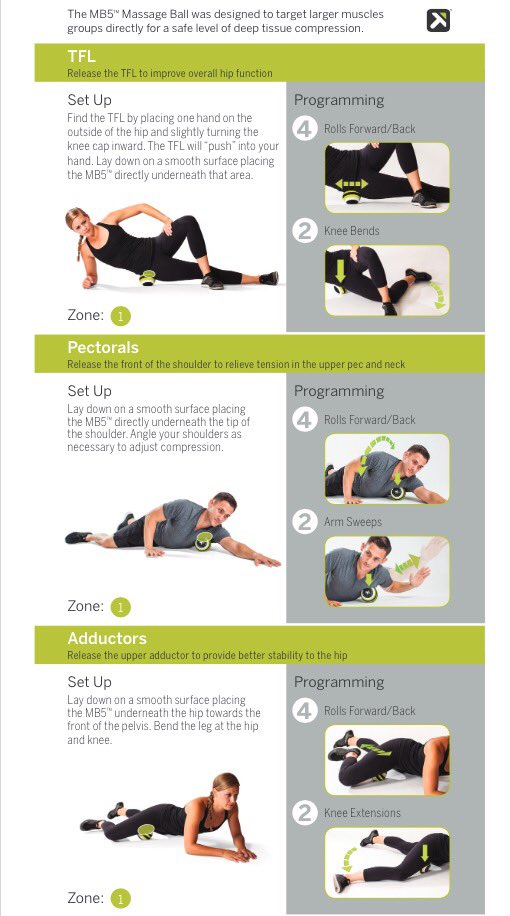 The MB5™ Massage Ball was designed to target larger muscles groups directly for a safe level of deep tissue compression.

TFL
Release the TFL to improve overall hip function

Set Up
Find the TFL by placing one hand on the outside of the hip and slightly turning the knee cap inward. The TFL will "push" into your hand. Lay down on a smooth surface placing the MB5™ directly underneath that area.

Zone: 1

Programming
4 Rolls Forward/Back
2 Knee Bends

Pectorals
Release the front of the shoulder to relieve tension in the upper pec and neck

Set Up
Lay down on a smooth surface placing the MB5™ directly underneath the tip of the shoulder. Angle your shoulders as necessary to adjust compression.

Zone: 1

Programming
4 Rolls Forward/Back
2 Arm Sweeps

Adductors
Release the upper adductor to provide better stability to the hip

Set Up
Lay down on a smooth surface placing the MB5™ underneath the hip towards the front of the pelvis. Bend the leg at the hip and knee.

Zone: 1

Programming
4 Rolls Forward/Back
2 Knee Extensions