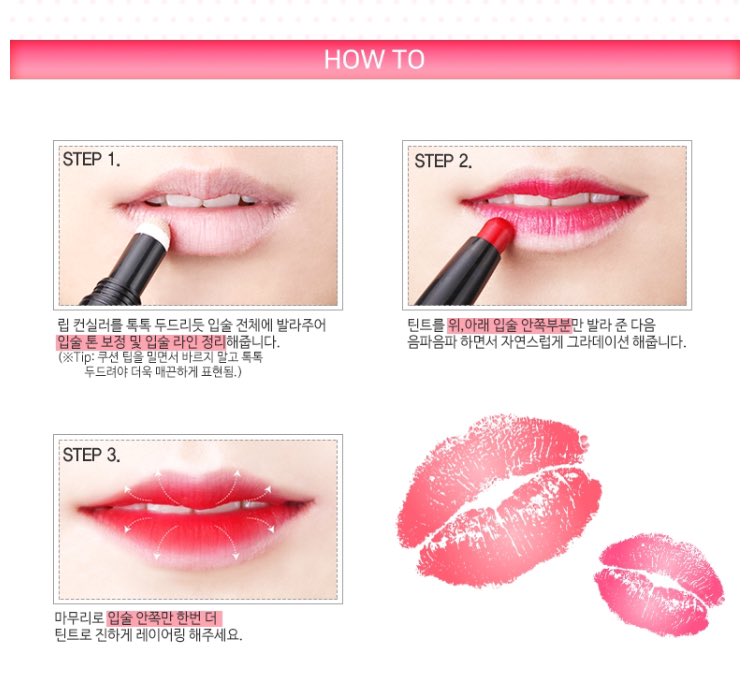 HOW TO

STEP 1.

립 컨실러를 톡톡 두드리듯 입술 전체에 발라주어 입술 톤 보정 및 입술 라인 정리해줍니다.
(※Tip: 쿠션 팁을 밀면서 바르지 말고 톡톡 두드려야 더욱 매끈하게 표현됨.)

STEP 2.

틴트를 위,아래 입술 안쪽부분만 발라 준 다음 음파음파 하면서 자연스럽게 그라데이션 해줍니다.

STEP 3.

마무리로 입술 안쪽만 한번 더 틴트로 진하게 레이어링 해주세요.