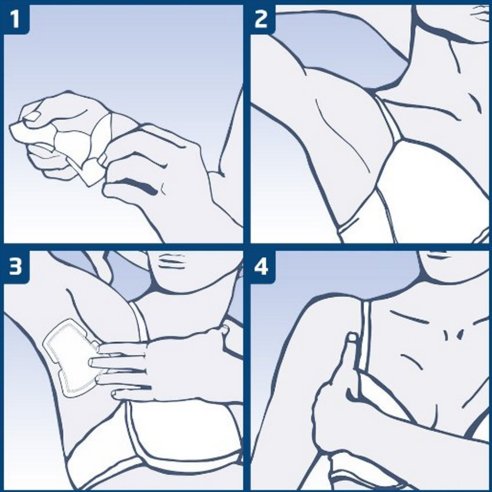 1

2

3

4