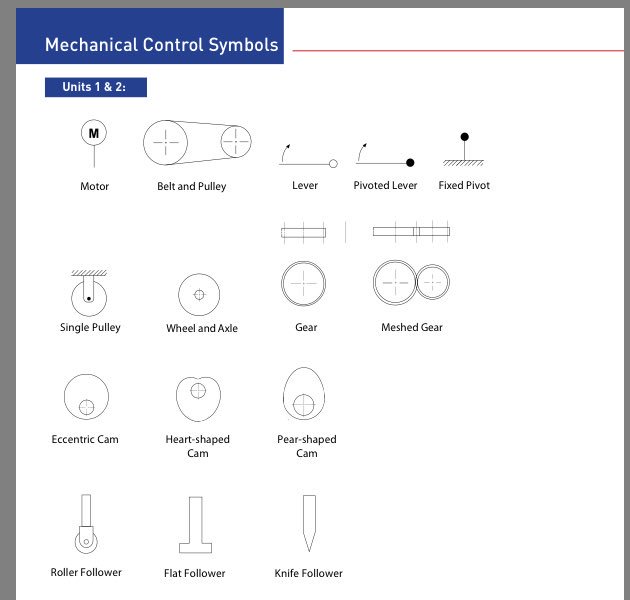 Mechanical Control Symbols

Units 1 & 2:

M

Motor

Belt and Pulley

Lever

Pivoted Lever

Fixed Pivot

Single Pulley

Wheel and Axle

Gear

Meshed Gear

Eccentric Cam

Heart-shaped Cam

Pear-shaped Cam

Roller Follower

Flat Follower

Knife Follower