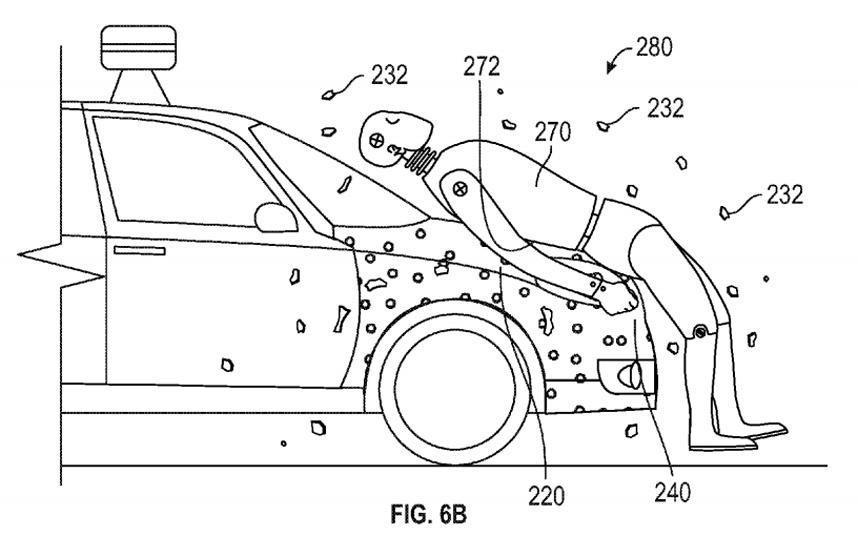 232
272
280
232
270
232
220
240
FIG. 6B