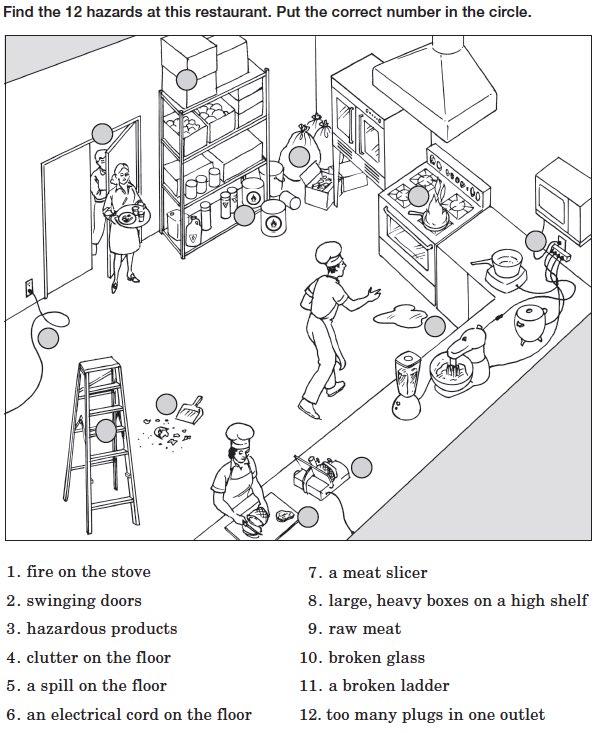 Find the 12 hazards at this restaurant. Put the correct number in the circle.

1. fire on the stove
2. swinging doors
3. hazardous products
4. clutter on the floor
5. a spill on the floor
6. an electrical cord on the floor

7. a meat slicer
8. large, heavy boxes on a high shelf
9. raw meat
10. broken glass
11. a broken ladder
12. too many plugs in one outlet