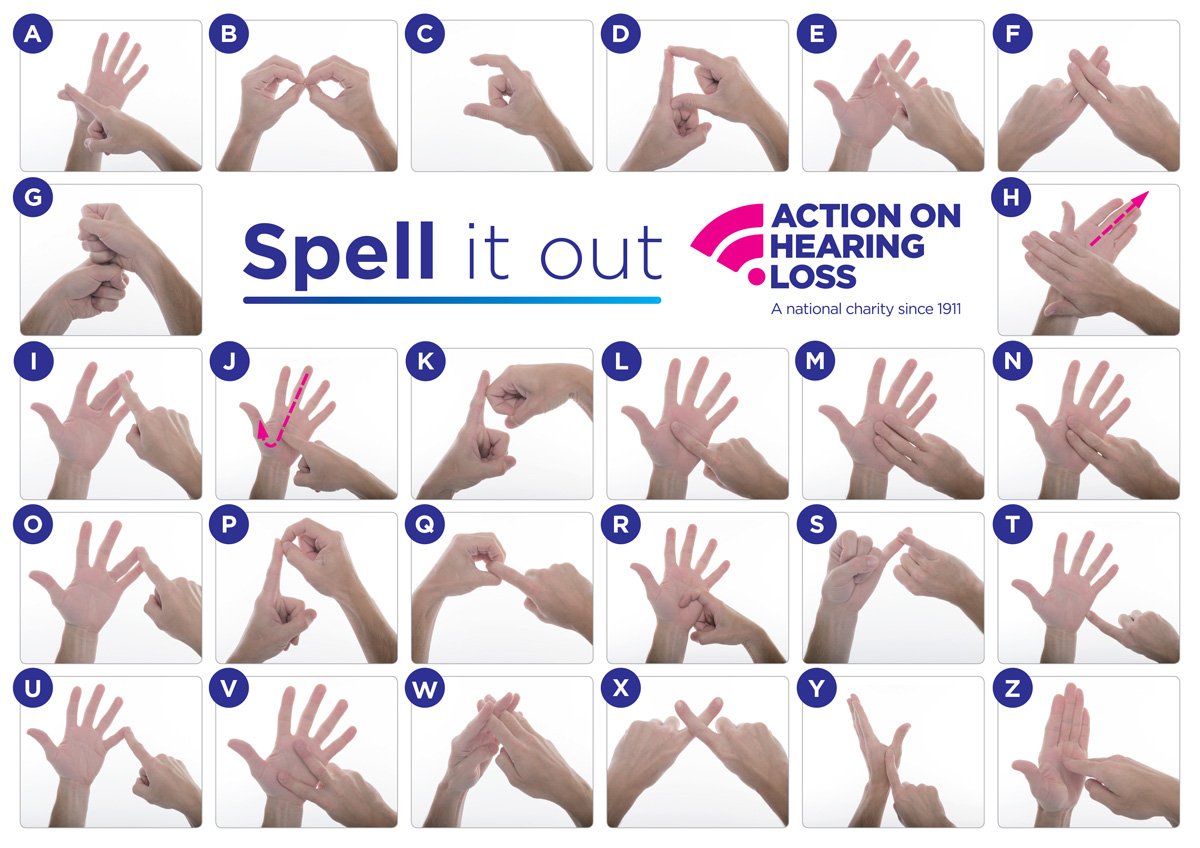 A B C D E F

G

Spell it out

ACTION ON HEARING LOSS
A national charity since 1911

H

I J K L M N

O P Q R S T

U V W X Y Z