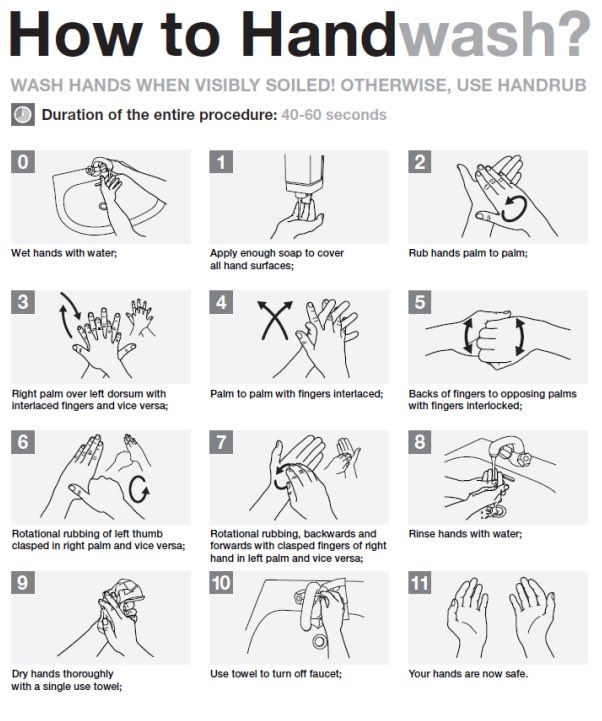 How to Handwash?

WASH HANDS WHEN VISIBLY SOILED! OTHERWISE, USE HANDRUB

Duration of the entire procedure: 40-60 seconds

0

Wet hands with water;

1

Apply enough soap to cover all hand surfaces;

2

Rub hands palm to palm;

3

Right palm over left dorsum with interlaced fingers and vice versa;

4

Palm to palm with fingers interlaced;

5

Backs of fingers to opposing palms with fingers interlocked;

6

Rotational rubbing of left thumb clasped in right palm and vice versa;

7

Rotational rubbing, backwards and forwards with clasped fingers of right hand in left palm and vice versa;

8

Rinse hands with water;

9

Dry hands thoroughly with a single use towel;

10

Use towel to turn off faucet;

11

Your hands are now safe.