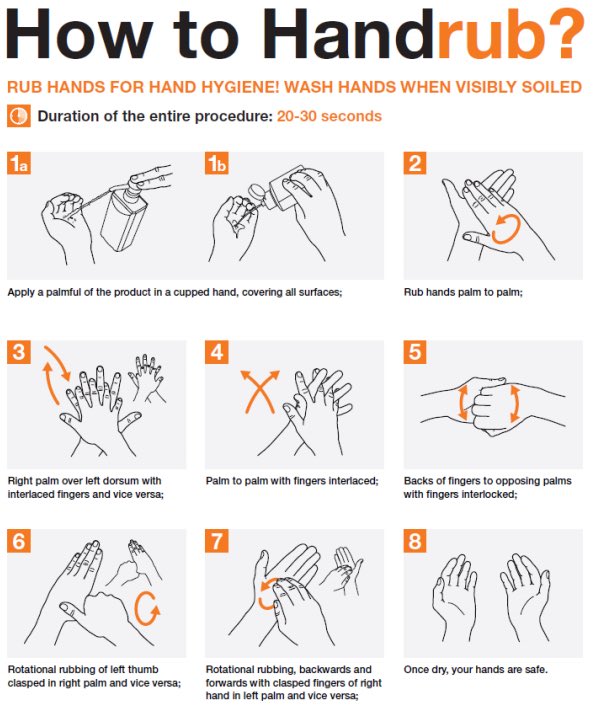 How to Handrub?

RUB HANDS FOR HAND HYGIENE! WASH HANDS WHEN VISIBLY SOILED

Duration of the entire procedure: 20-30 seconds

1a

1b

Apply a palmful of the product in a cupped hand, covering all surfaces;

2

Rub hands palm to palm;

3

Right palm over left dorsum with interlaced fingers and vice versa;

4

Palm to palm with fingers interlaced;

5

Backs of fingers to opposing palms with fingers interlocked;

6

Rotational rubbing of left thumb clasped in right palm and vice versa;

7

Rotational rubbing, backwards and forwards with clasped fingers of right hand in left palm and vice versa;

8

Once dry, your hands are safe.