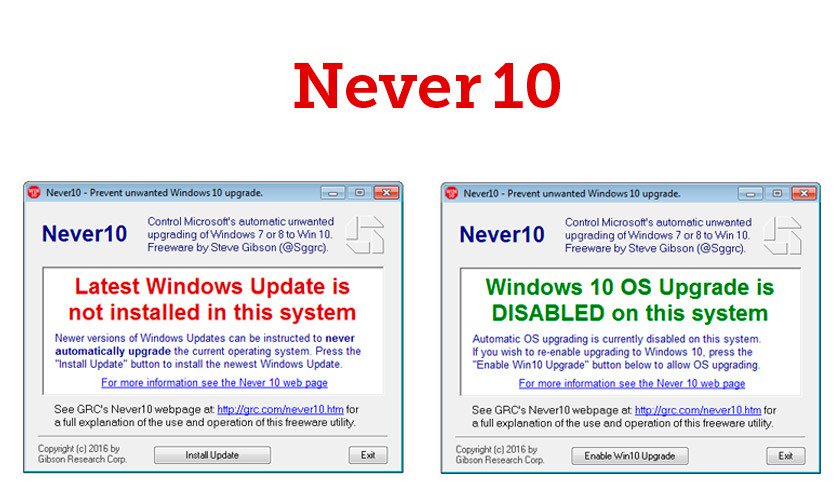 Never 10

Never10 - Prevent unwanted Windows 10 upgrade.

Never10

Control Microsoft's automatic unwanted upgrading of Windows 7 or 8 to Win 10. Freeware by Steve Gibson (@Sggrc).

Latest Windows Update is not installed in this system

Newer versions of Windows Updates can be instructed to never automatically upgrade the current operating system. Press the "Install Update" button to install the newest Windows Update.

For more information see the Never 10 web page

See GRC's Never10 webpage at: http://grc.com/never10.htm for a full explanation of the use and operation of this freeware utility.

Copyright (c) 2016 by Gibson Research Corp.

Install Update

Exit

Never10 - Prevent unwanted Windows 10 upgrade.

Never10

Control Microsoft's automatic unwanted upgrading of Windows 7 or 8 to Win 10. Freeware by Steve Gibson (@Sggrc).

Windows 10 OS Upgrade is DISABLED on this system

Automatic OS upgrading is currently disabled on this system. If you wish to re-enable upgrading to Windows 10, press the "Enable Win10 Upgrade" button below to allow OS upgrading.

For more information see the Never 10 web page

See GRC's Never10 webpage at: http://grc.com/never10.htm for a full explanation of the use and operation of this freeware utility.

Copyright (c) 2016 by Gibson Research Corp.

Enable Win10 Upgrade

Exit