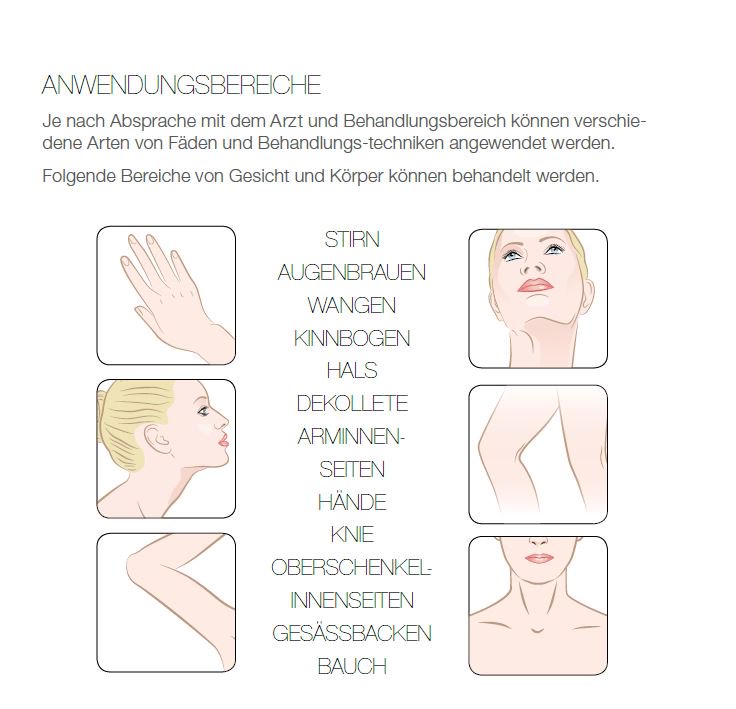 ANWENDUNGSBEREICHE

Je nach Absprache mit dem Arzt und Behandlungsbereich können verschiedene Arten von Fäden und Behandlungs-techniken angewendet werden.

Folgende Bereiche von Gesicht und Körper können behandelt werden.

STIRN
AUGENBRAUEN
WANGEN
KINNBOGEN
HALS
DEKOLLETE
ARMINNENSEITEN
HÄNDE
KNIE
OBERSCHENKELINNENSEITEN
GESÄSSBACKEN
BAUCH