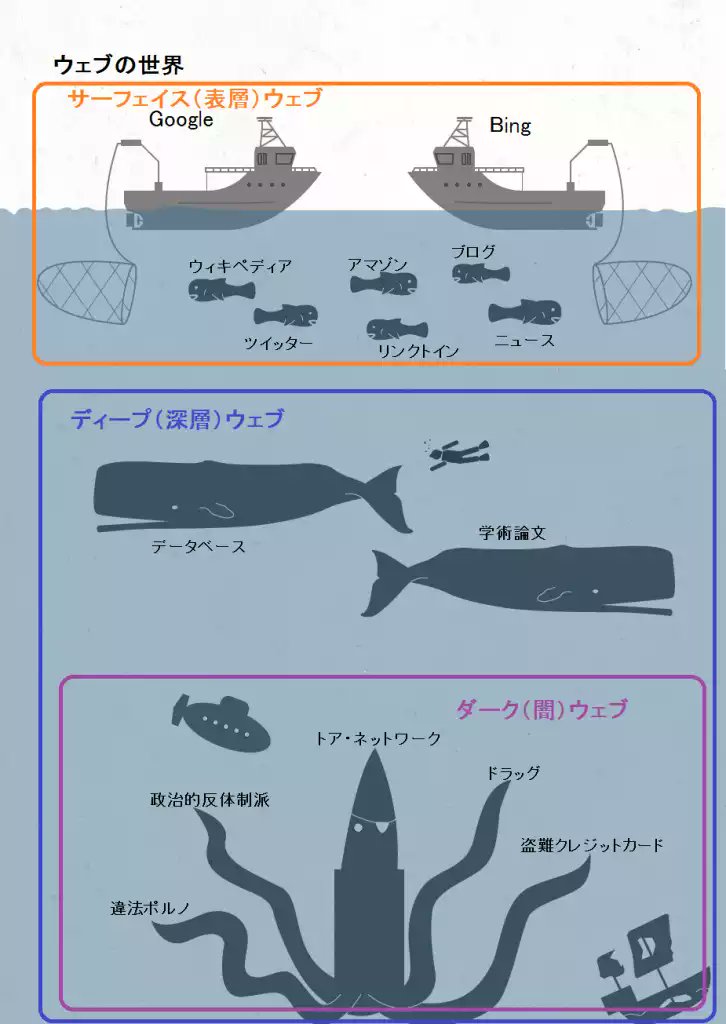 ウェブの世界

サーフェイス(表層)ウェブ

Google

Bing

ウィキペディア

アマゾン

ブログ

ツイッター

リンクトイン

ニュース

ディープ(深層)ウェブ

データベース

学術論文

ダーク(闇)ウェブ

トア・ネットワーク

ドラッグ

政治的反体制派

盗難クレジットカード

違法ポルノ