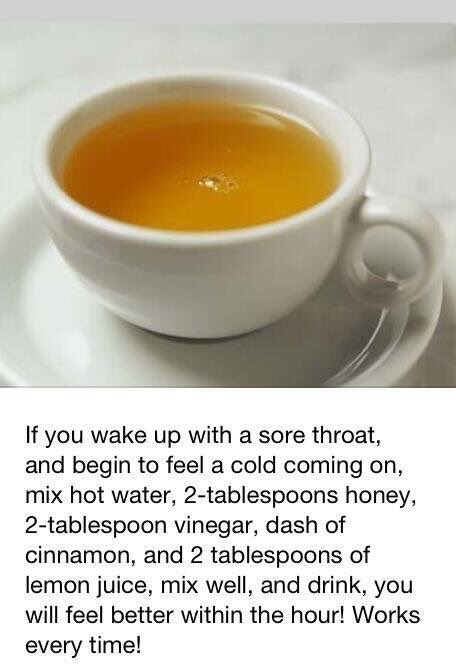 If you wake up with a sore throat, and begin to feel a cold coming on, mix hot water, 2-tablespoons honey, 2-tablespoon vinegar, dash of cinnamon, and 2 tablespoons of lemon juice, mix well, and drink, you will feel better within the hour! Works every time!