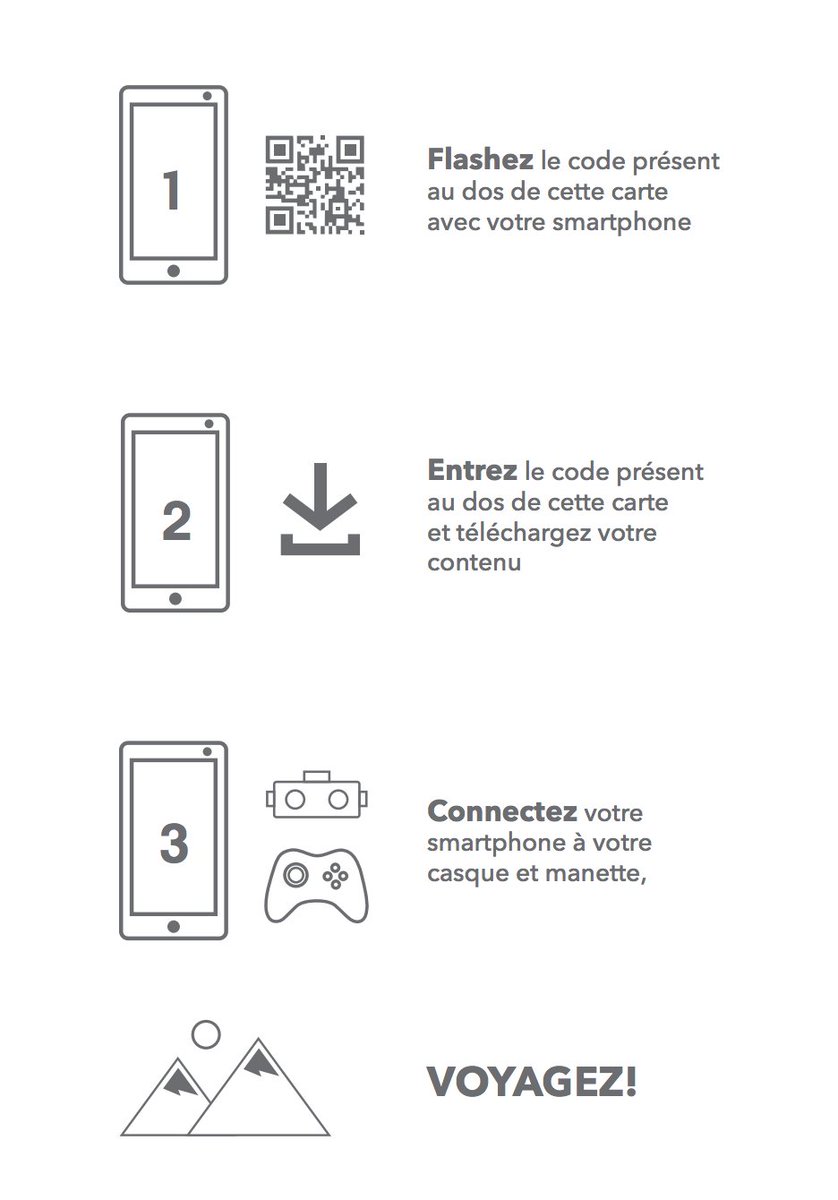 1

Flashez le code présent au dos de cette carte avec votre smartphone

2

Entrez le code présent au dos de cette carte et téléchargez votre contenu

3

Connectez votre smartphone à votre casque et manette,

VOYAGEZ!