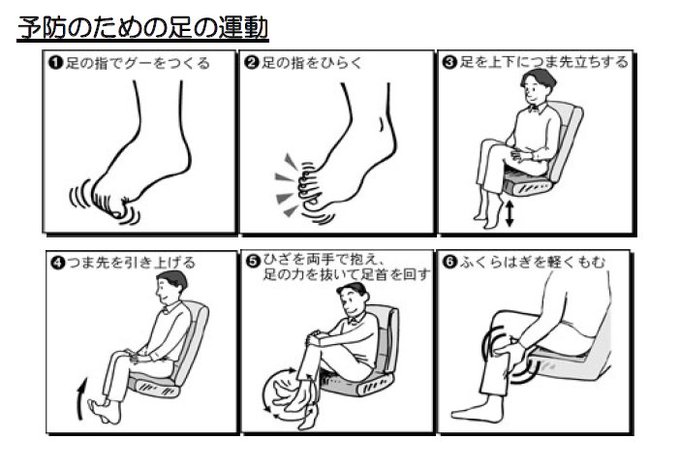 予防のための足の運動

❶足の指でグーをつくる

❷足の指をひらく

❸足を上下につま先立ちする

❹つま先を引き上げる

❺ひざを両手で抱え、足の力を抜いて足首を回す

❻ふくらはぎを軽くもむ