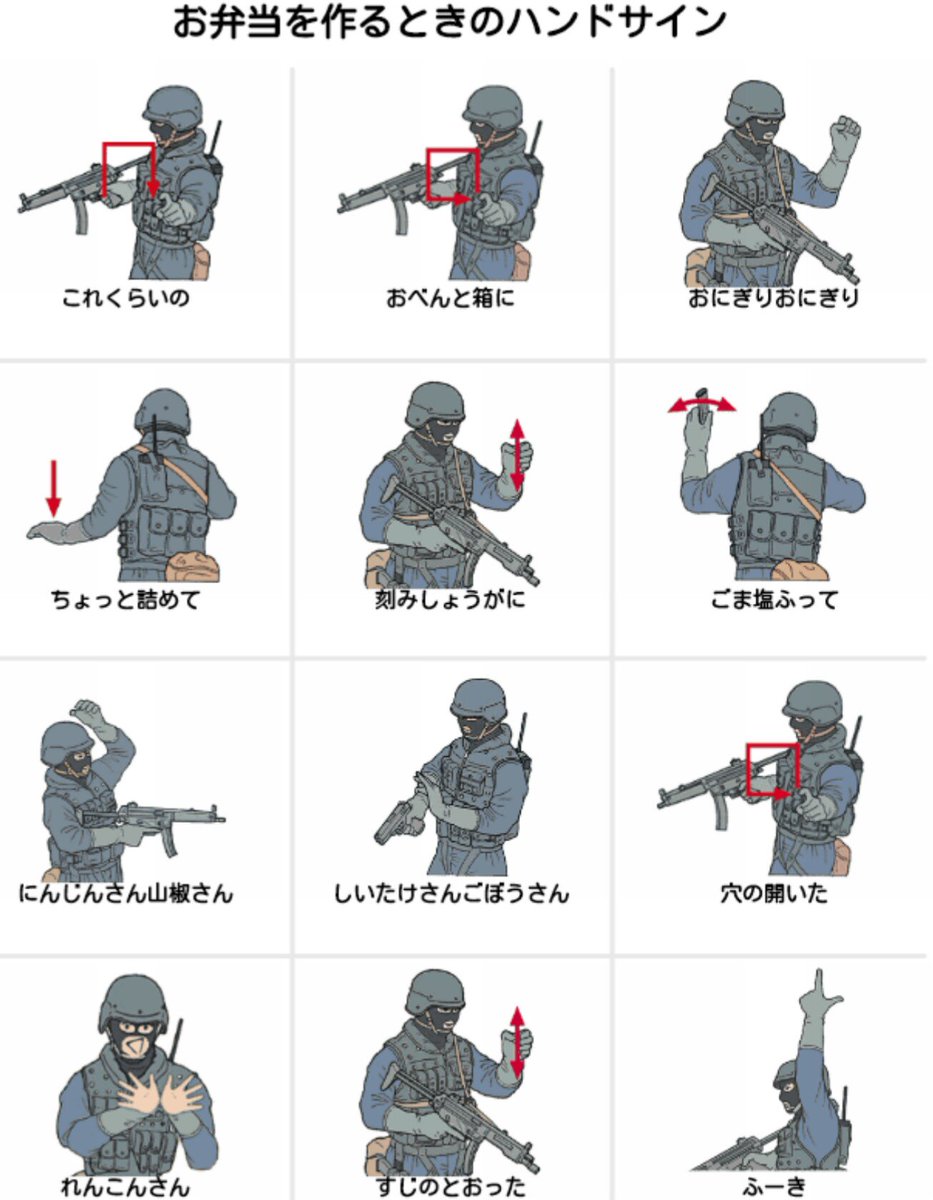 お弁当を作るときのハンドサイン

これくらいの

おべんと箱に

おにぎりおにぎり

ちょっと詰めて

刻みしょうがに

ごま塩ふって

にんじんさん山椒さん

しいたけさんごぼうさん

穴の開いた

れんこんさん

すじのとおった

ふーき