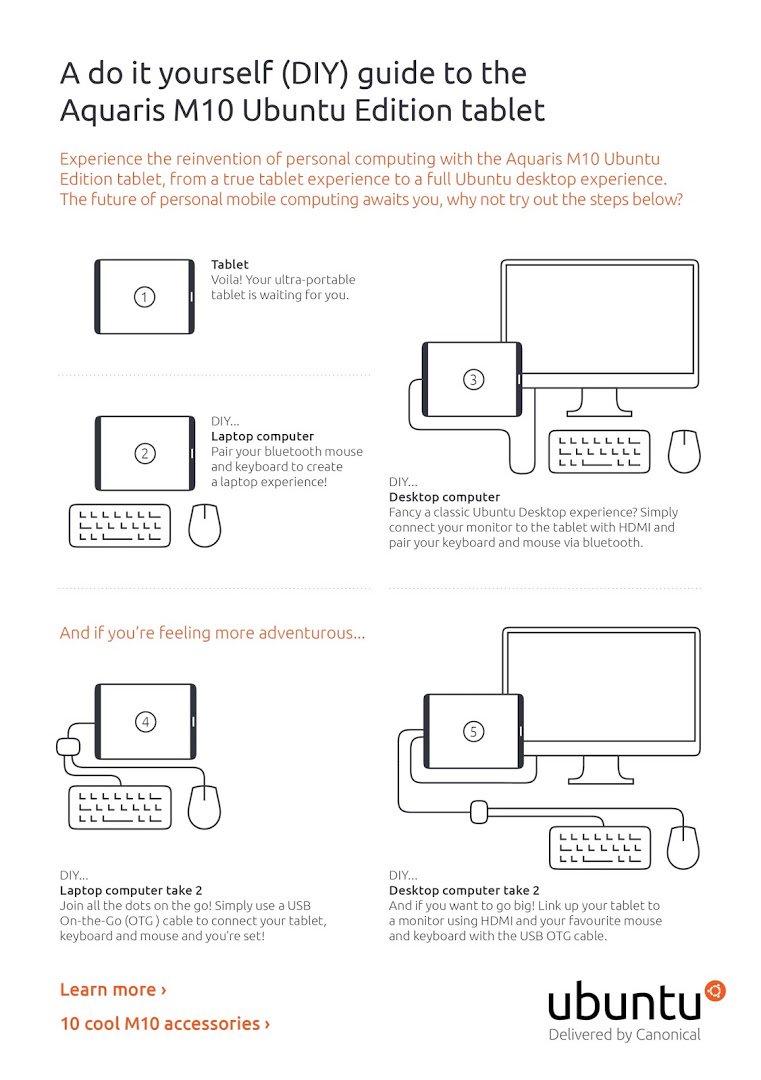 A do it yourself (DIY) guide to the Aquaris M10 Ubuntu Edition tablet

Experience the reinvention of personal computing with the Aquaris M10 Ubuntu Edition tablet, from a true tablet experience to a full Ubuntu desktop experience. The future of personal mobile computing awaits you, why not try out the steps below?

1

Tablet
Voila! Your ultra-portable tablet is waiting for you.

2

DIY...
Laptop computer
Pair your bluetooth mouse and keyboard to create a laptop experience!

3

DIY...
Desktop computer
Fancy a classic Ubuntu Desktop experience? Simply connect your monitor to the tablet with HDMI and pair your keyboard and mouse via bluetooth.

And if you're feeling more adventurous...

4

DIY...
Laptop computer take 2
Join all the dots on the go! Simply use a USB On-the-Go (OTG ) cable to connect your tablet, keyboard and mouse and you're set!

5

DIY...
Desktop computer take 2
And if you want to go big! Link up your tablet to a monitor using HDMI and your favourite mouse and keyboard with the USB OTG cable.

Learn more ›

10 cool M10 accessories ›

ubuntu
Delivered by Canonical