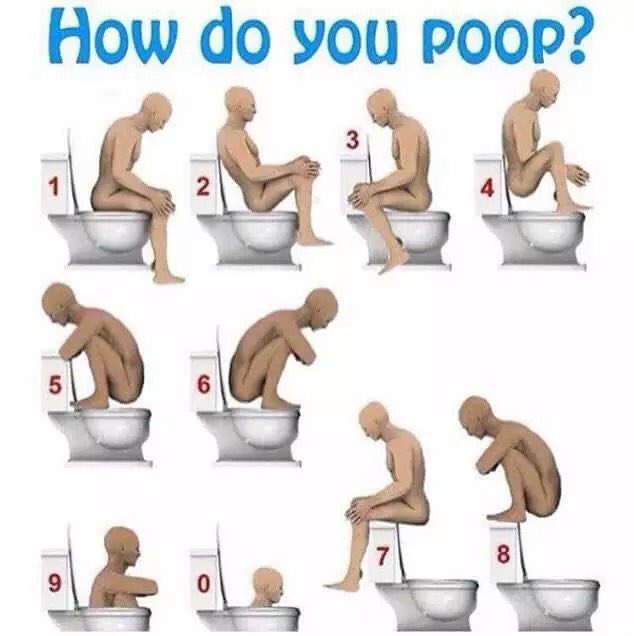 How do you poop?

1

2

3

4

5

6

7

8

9

0