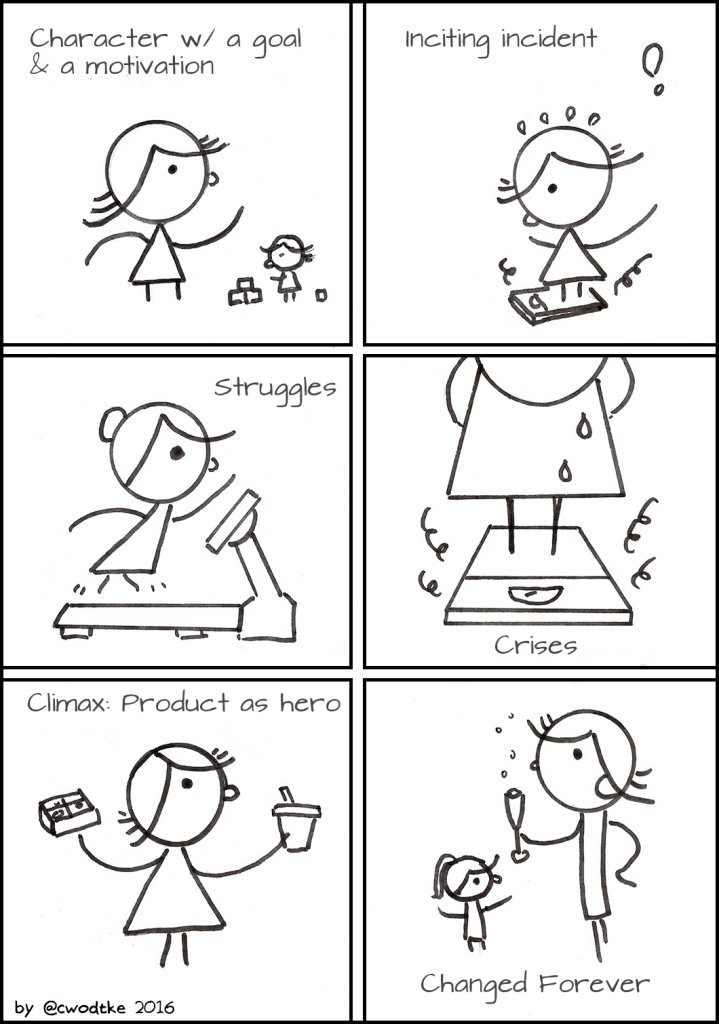 Character w/ a goal & a motivation

Inciting incident

!

Struggles

Crises

Climax: Product as hero

Changed Forever

by @cwodtke 2016