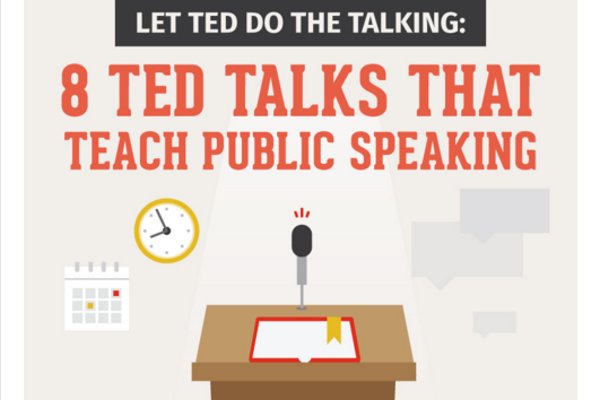 LET TED DO THE TALKING:

8 TED TALKS THAT TEACH PUBLIC SPEAKING