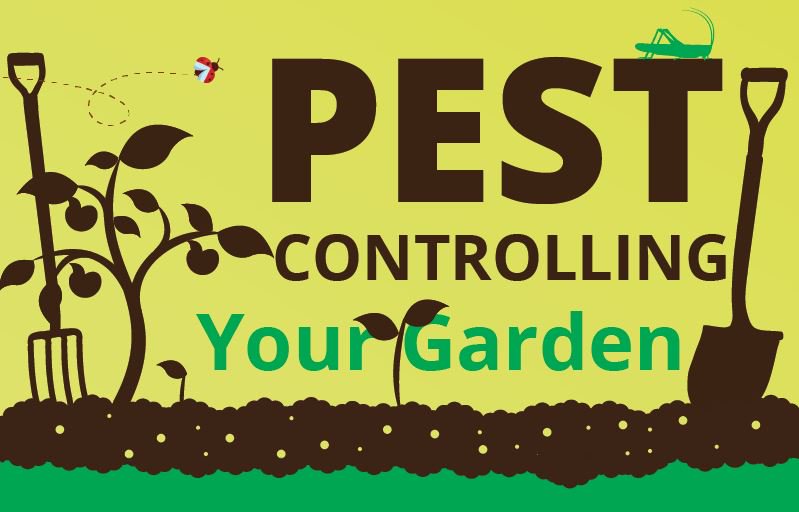 PEST
CONTROLLING
Your Garden