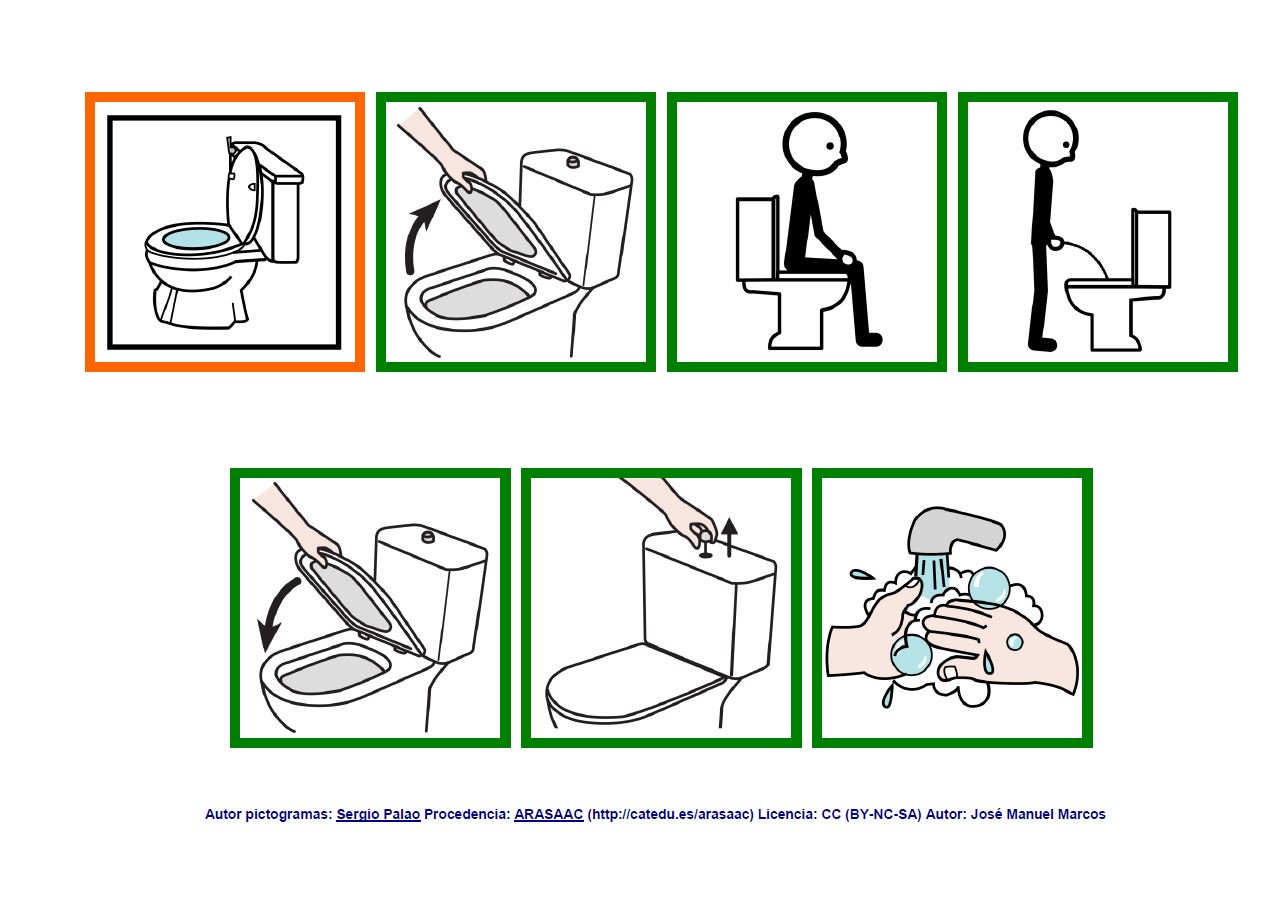 Autor pictogramas: Sergio Palao Procedencia: ARASAAC (http://catedu.es/arasaac) Licencia: CC (BY-NC-SA) Autor: José Manuel Marcos