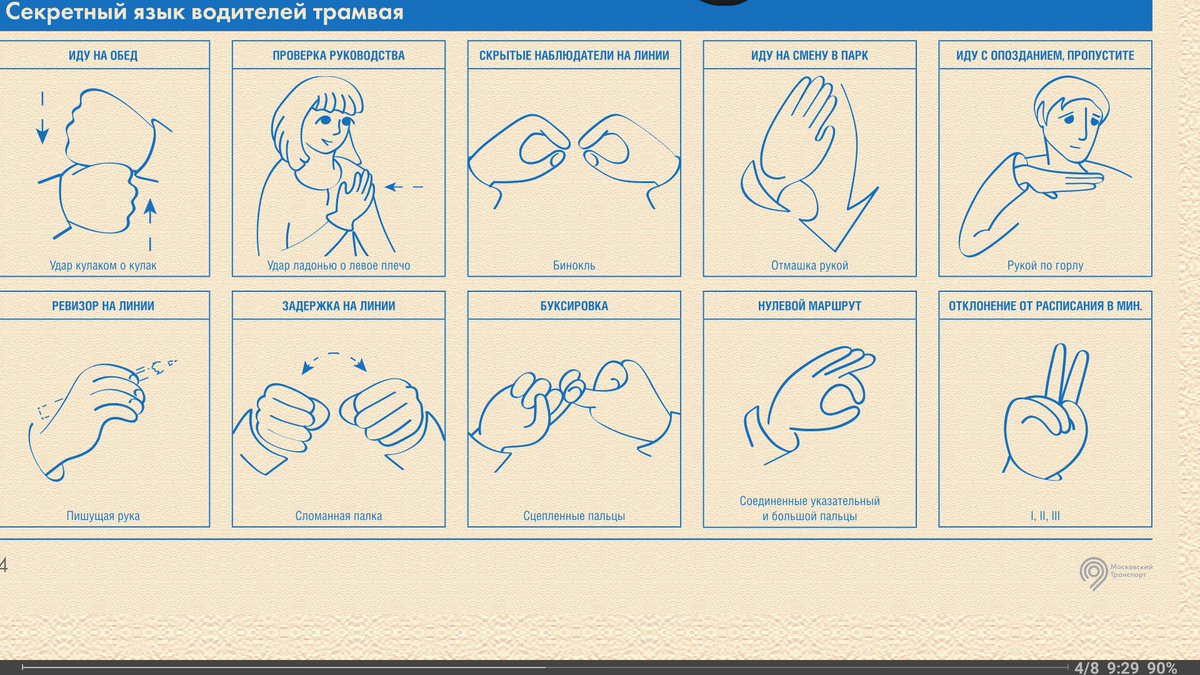 Секретный язык водителей трамвая

ИДУ НА ОБЕД
Удар кулаком о кулак

ПРОВЕРКА РУКОВОДСТВА
Удар ладонью о левое плечо

СКРЫТЫЕ НАБЛЮДАТЕЛИ НА ЛИНИИ
Бинокль

ИДУ НА СМЕНУ В ПАРК
Отмашка рукой

ИДУ С ОПОЗДАНИЕМ, ПРОПУСТИТЕ
Рукой по горлу

РЕВИЗОР НА ЛИНИИ
Пишущая рука

ЗАДЕРЖКА НА ЛИНИИ
Сломанная палка

БУКСИРОВКА
Сцепленные пальцы

НУЛЕВОЙ МАРШРУТ
Соединенные указательный и большой пальцы

ОТКЛОНЕНИЕ ОТ РАСПИСАНИЯ В МИН.
I, II, III

4

Московский Транспорт

4/8 9:29 90%