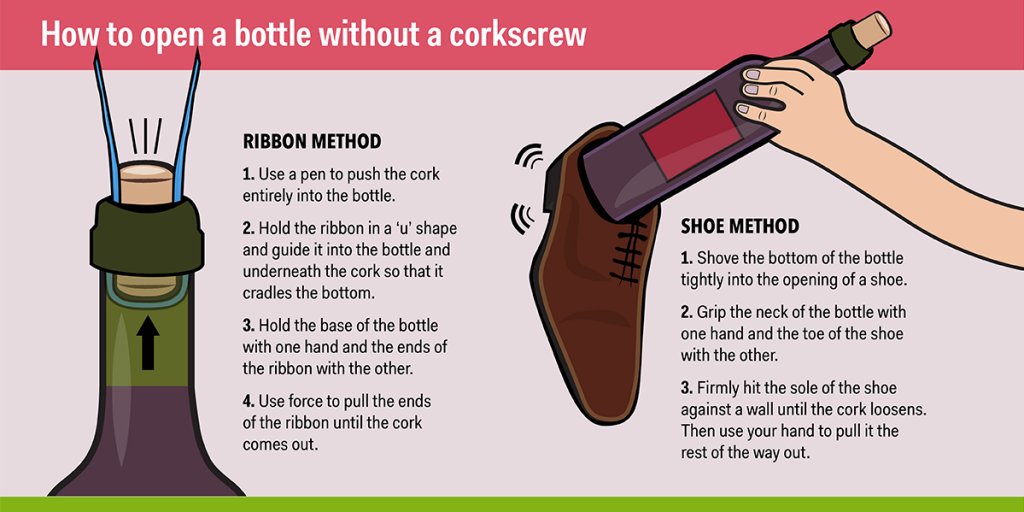 How to open a bottle without a corkscrew

RIBBON METHOD

1. Use a pen to push the cork entirely into the bottle.

2. Hold the ribbon in a 'u' shape and guide it into the bottle and underneath the cork so that it cradles the bottom.

3. Hold the base of the bottle with one hand and the ends of the ribbon with the other.

4. Use force to pull the ends of the ribbon until the cork comes out.

SHOE METHOD

1. Shove the bottom of the bottle tightly into the opening of a shoe.

2. Grip the neck of the bottle with one hand and the toe of the shoe with the other.

3. Firmly hit the sole of the shoe against a wall until the cork loosens. Then use your hand to pull it the rest of the way out.