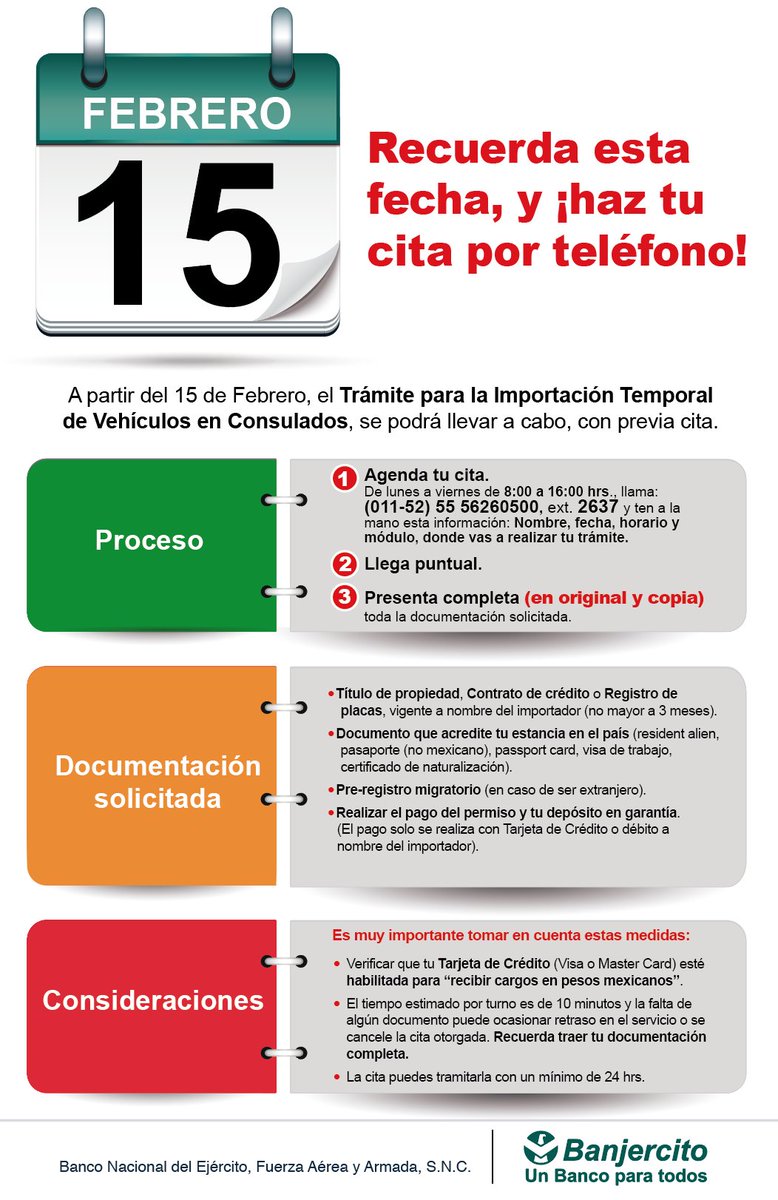 FEBRERO
15

Recuerda esta fecha, y ¡haz tu cita por teléfono!

A partir del 15 de Febrero, el Trámite para la Importación Temporal de Vehículos en Consulados, se podrá llevar a cabo, con previa cita.

Proceso

1 Agenda tu cita.
De lunes a viernes de 8:00 a 16:00 hrs., llama: (011-52) 55 56260500, ext. 2637 y ten a la mano esta información: Nombre, fecha, horario y módulo, donde vas a realizar tu trámite.

2 Llega puntual.

3 Presenta completa (en original y copia) toda la documentación solicitada.

Documentación solicitada

• Título de propiedad, Contrato de crédito o Registro de placas, vigente a nombre del importador (no mayor a 3 meses).
• Documento que acredite tu estancia en el país (resident alien, pasaporte (no mexicano), passport card, visa de trabajo, certificado de naturalización).
• Pre-registro migratorio (en caso de ser extranjero).
• Realizar el pago del permiso y tu depósito en garantía. (El pago solo se realiza con Tarjeta de Crédito o débito a nombre del importador).

Consideraciones

Es muy importante tomar en cuenta estas medidas:
• Verificar que tu Tarjeta de Crédito (Visa o Master Card) esté habilitada para "recibir cargos en pesos mexicanos".
• El tiempo estimado por turno es de 10 minutos y la falta de algún documento puede ocasionar retraso en el servicio o se cancele la cita otorgada. Recuerda traer tu documentación completa.
• La cita puedes tramitarla con un mínimo de 24 hrs.

Banco Nacional del Ejército, Fuerza Aérea y Armada, S.N.C.

Banjercito
Un Banco para todos