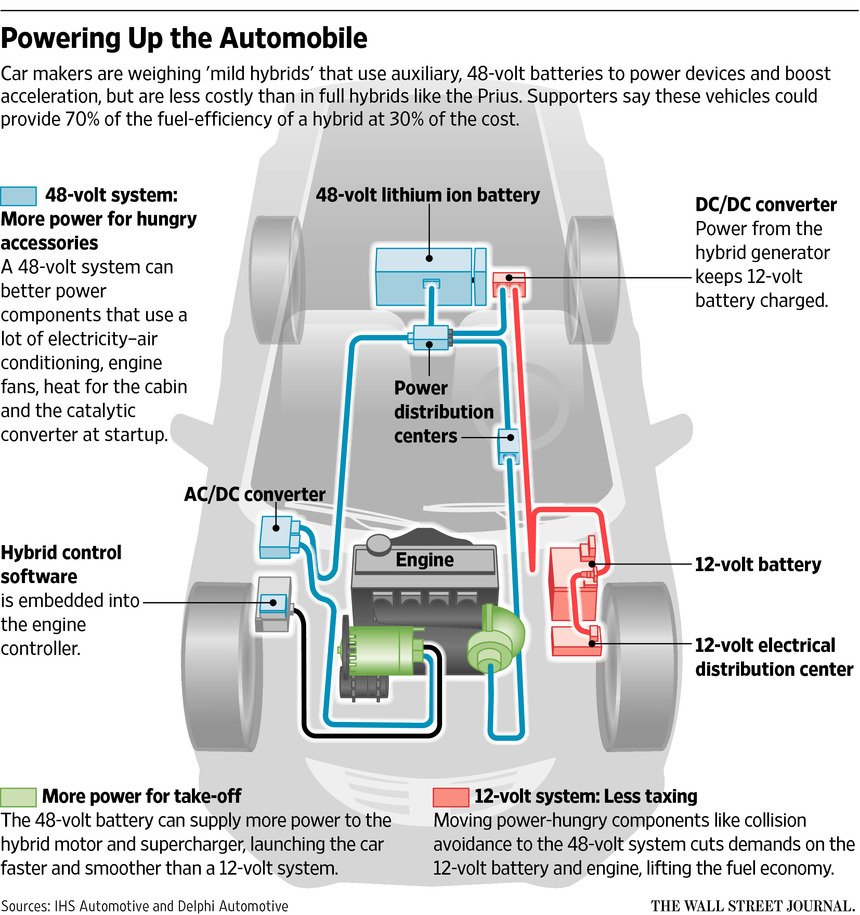 Powering Up the Automobile

Car makers are weighing 'mild hybrids' that use auxiliary, 48-volt batteries to power devices and boost acceleration, but are less costly than in full hybrids like the Prius. Supporters say these vehicles could provide 70% of the fuel-efficiency of a hybrid at 30% of the cost.

48-volt system: More power for hungry accessories
A 48-volt system can better power components that use a lot of electricity–air conditioning, engine fans, heat for the cabin and the catalytic converter at startup.

48-volt lithium ion battery

DC/DC converter
Power from the hybrid generator keeps 12-volt battery charged.

Power distribution centers

AC/DC converter

Hybrid control software
is embedded into the engine controller.

Engine

12-volt battery

12-volt electrical distribution center

More power for take-off
The 48-volt battery can supply more power to the hybrid motor and supercharger, launching the car faster and smoother than a 12-volt system.

12-volt system: Less taxing
Moving power-hungry components like collision avoidance to the 48-volt system cuts demands on the 12-volt battery and engine, lifting the fuel economy.

Sources: IHS Automotive and Delphi Automotive

THE WALL STREET JOURNAL.