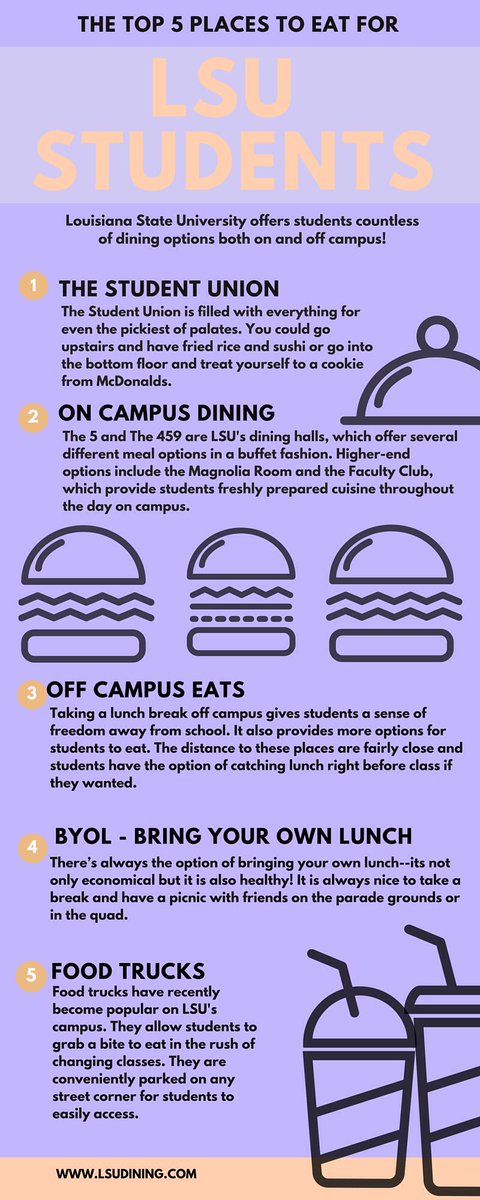 THE TOP 5 PLACES TO EAT FOR

LSU STUDENTS

Louisiana State University offers students countless of dining options both on and off campus!

1 THE STUDENT UNION

The Student Union is filled with everything for even the pickiest of palates. You could go upstairs and have fried rice and sushi or go into the bottom floor and treat yourself to a cookie from McDonalds.

2 ON CAMPUS DINING

The 5 and The 459 are LSU's dining halls, which offer several different meal options in a buffet fashion. Higher-end options include the Magnolia Room and the Faculty Club, which provide students freshly prepared cuisine throughout the day on campus.

3 OFF CAMPUS EATS

Taking a lunch break off campus gives students a sense of freedom away from school. It also provides more options for students to eat. The distance to these places are fairly close and students have the option of catching lunch right before class if they wanted.

4 BYOL - BRING YOUR OWN LUNCH

There's always the option of bringing your own lunch--its not only economical but it is also healthy! It is always nice to take a break and have a picnic with friends on the parade grounds or in the quad.

5 FOOD TRUCKS

Food trucks have recently become popular on LSU's campus. They allow students to grab a bite to eat in the rush of changing classes. They are conveniently parked on any street corner for students to easily access.

WWW.LSUDINING.COM