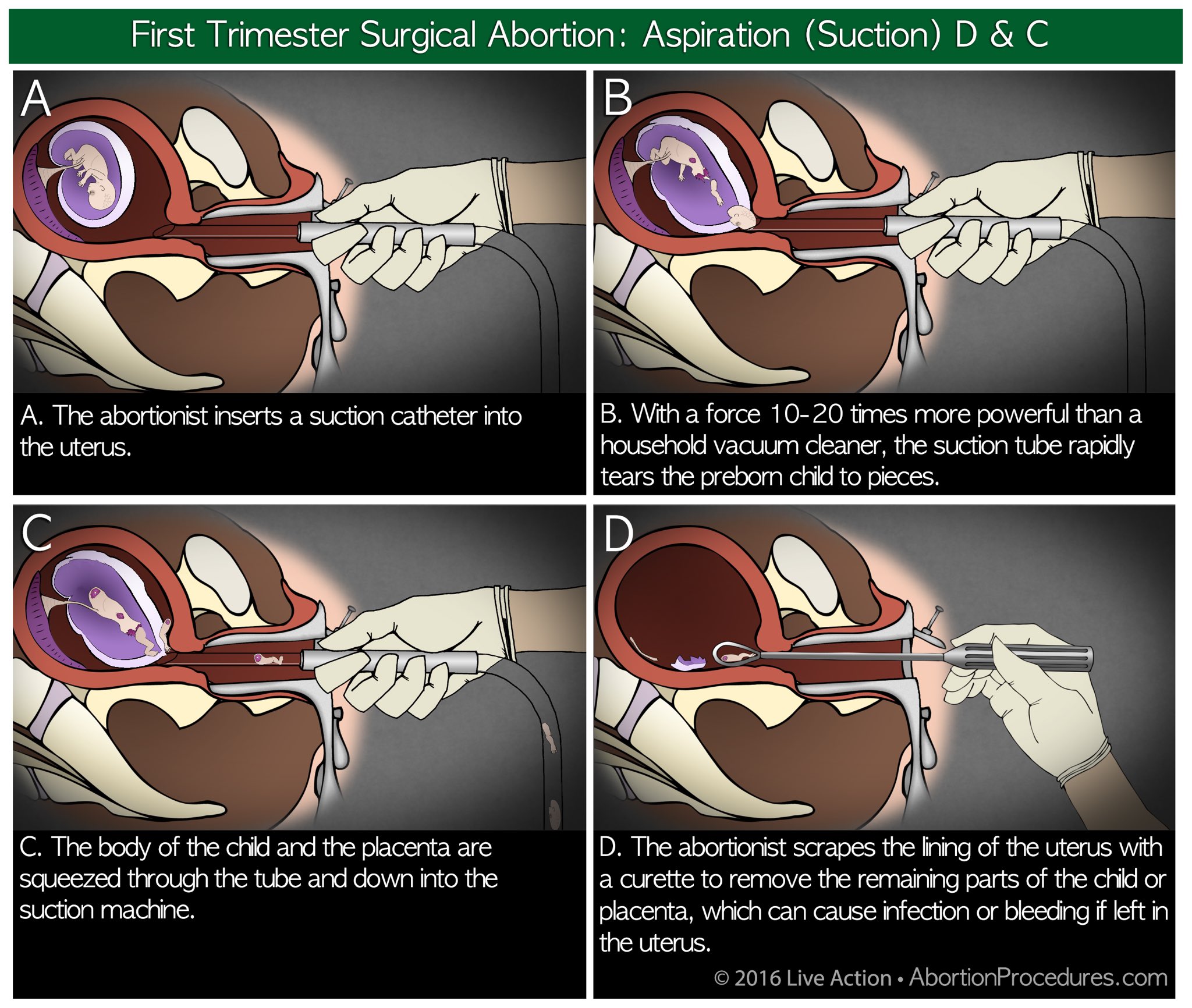 First Trimester Surgical Abortion: Aspiration (Suction) D & C

A

A. The abortionist inserts a suction catheter into the uterus.

B

B. With a force 10-20 times more powerful than a household vacuum cleaner, the suction tube rapidly tears the preborn child to pieces.

C

C. The body of the child and the placenta are squeezed through the tube and down into the suction machine.

D

D. The abortionist scrapes the lining of the uterus with a curette to remove the remaining parts of the child or placenta, which can cause infection or bleeding if left in the uterus.

© 2016 Live Action • AbortionProcedures.com