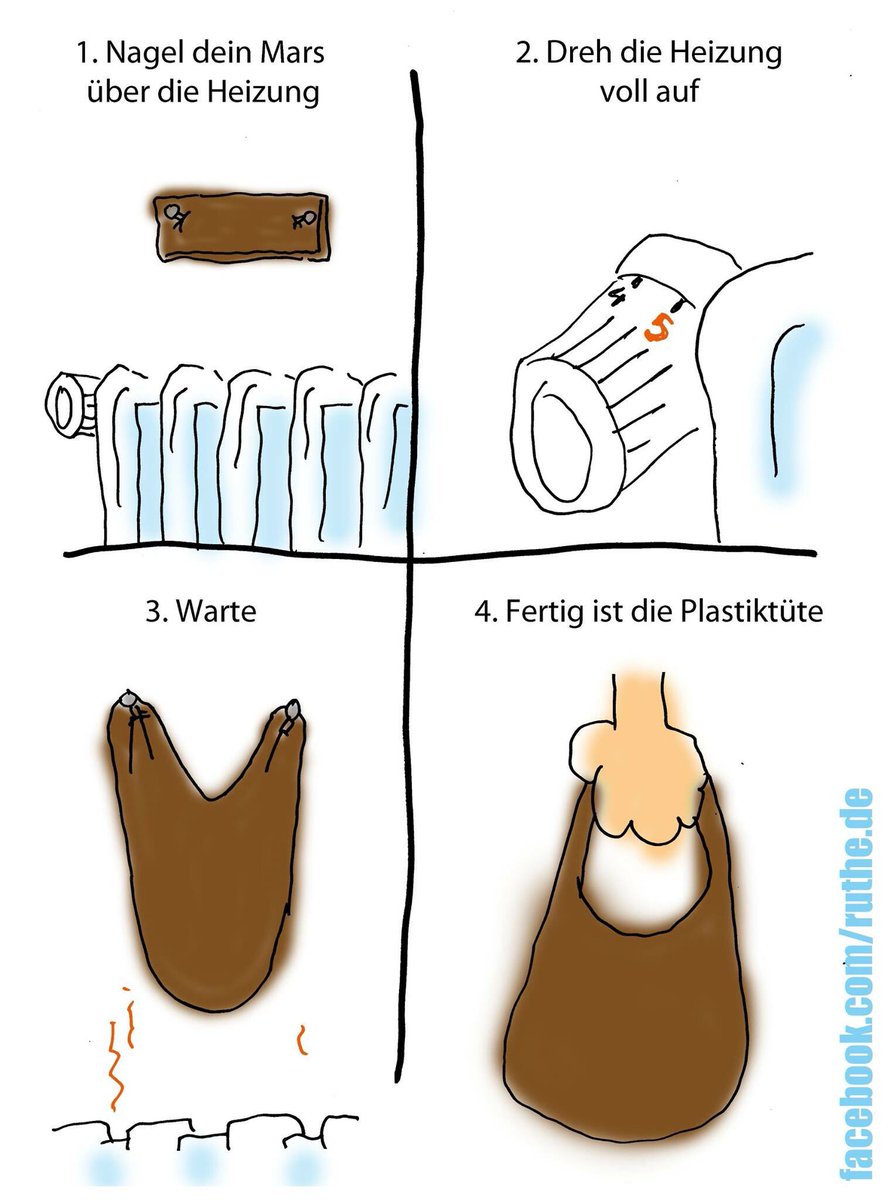 1. Nagel dein Mars über die Heizung

2. Dreh die Heizung voll auf

4

5

3. Warte

4. Fertig ist die Plastiktüte

facebook.com/ruthe.de