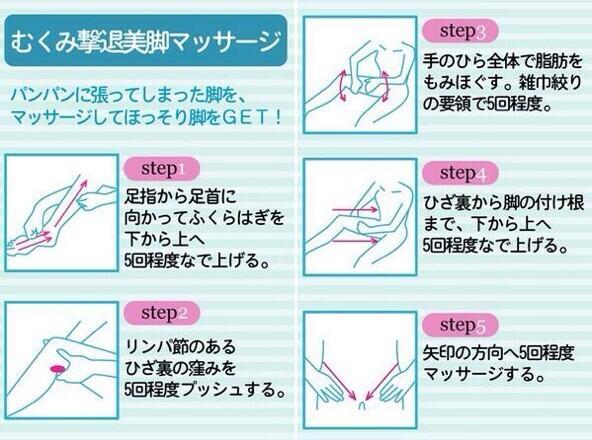 むくみ撃退美脚マッサージ

パンパンに張ってしまった脚を、マッサージしてほっそり脚をGET！

step1

足指から足首に向かってふくらはぎを下から上へ5回程度なで上げる。

step2

リンパ節のあるひざ裏の窪みを5回程度プッシュする。

step3

手のひら全体で脂肪をもみほぐす。雑巾絞りの要領で5回程度。

step4

ひざ裏から脚の付け根まで、下から上へ5回程度なで上げる。

step5

矢印の方向へ5回程度マッサージする。