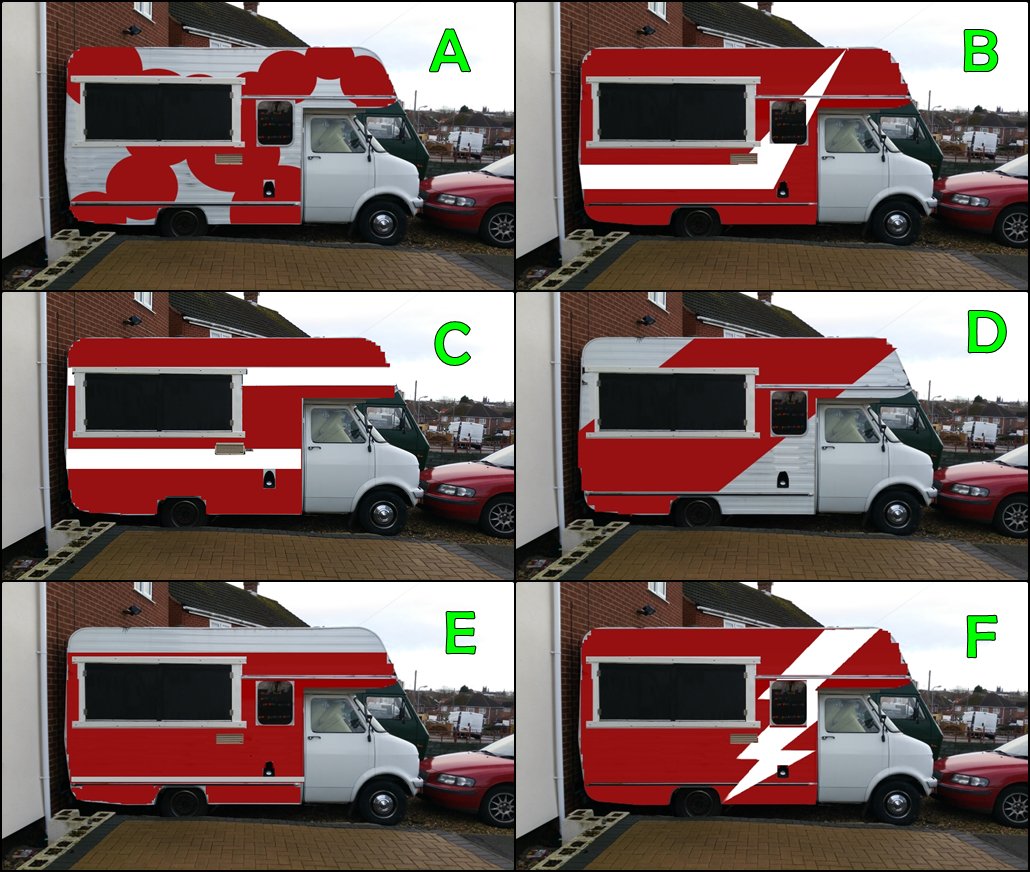 A

B

C

D

E

F