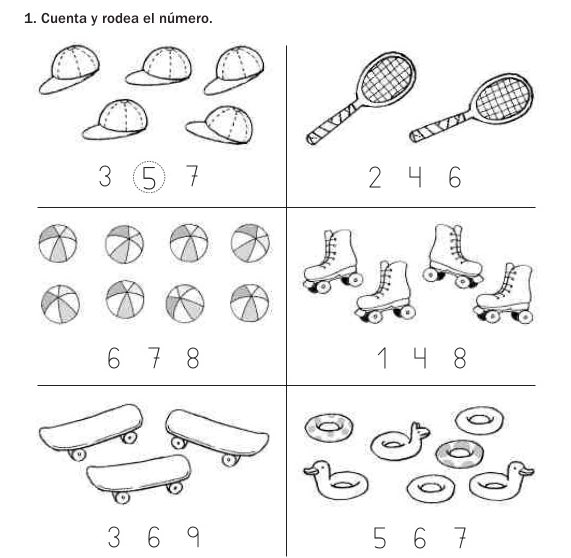 1. Cuenta y rodea el número.

3 5 7

2 4 6

6 7 8

1 4 8

3 6 9

5 6 7