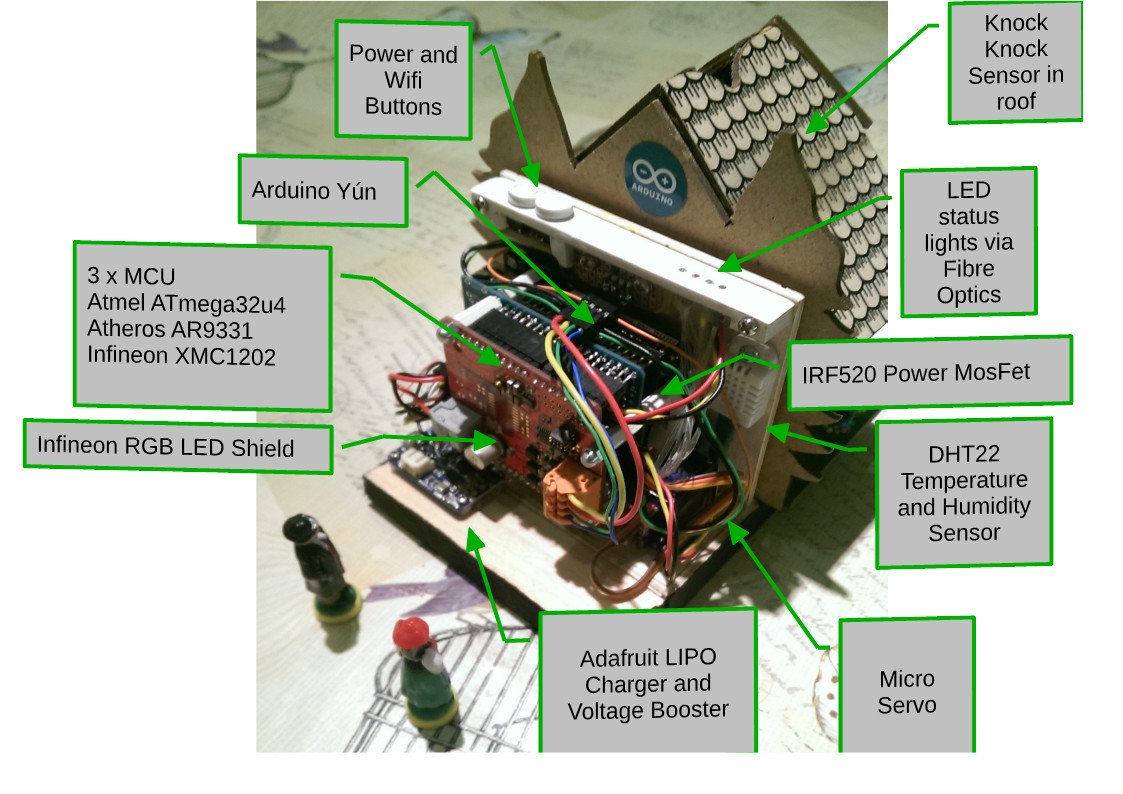 Power and Wifi Buttons

Knock Knock Sensor in roof

Arduino Yún

ARDUINO

LED status lights via Fibre Optics

3 x MCU
Atmel ATmega32u4
Atheros AR9331
Infineon XMC1202

IRF520 Power MosFet

Infineon RGB LED Shield

DHT22 Temperature and Humidity Sensor

Adafruit LIPO Charger and Voltage Booster

Micro Servo