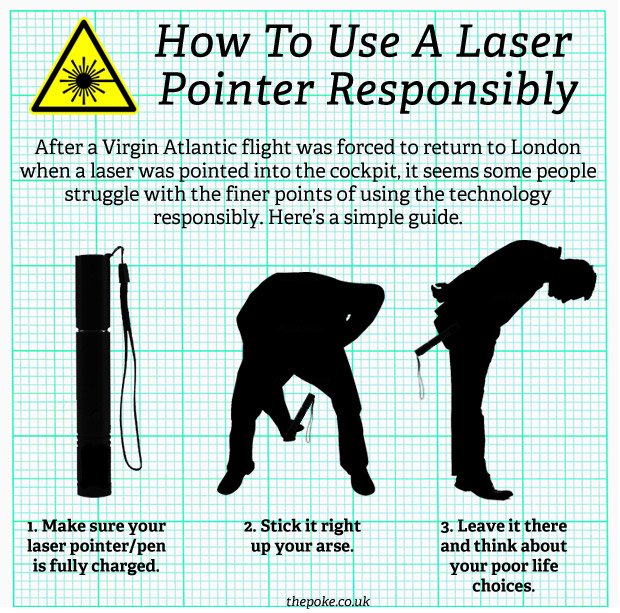 How To Use A Laser Pointer Responsibly

After a Virgin Atlantic flight was forced to return to London when a laser was pointed into the cockpit, it seems some people struggle with the finer points of using the technology responsibly. Here's a simple guide.

1. Make sure your laser pointer/pen is fully charged.

2. Stick it right up your arse.

3. Leave it there and think about your poor life choices.

thepoke.co.uk