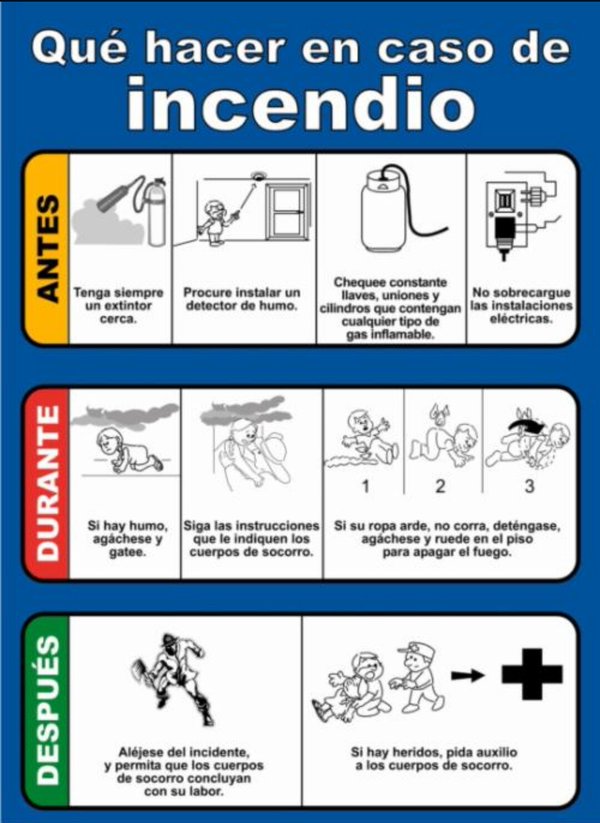 Qué hacer en caso de incendio

ANTES

Tenga siempre un extintor cerca.

Procure instalar un detector de humo.

Chequee constante llaves, uniones y cilindros que contengan cualquier tipo de gas inflamable.

No sobrecargue las instalaciones eléctricas.

DURANTE

Si hay humo, agáchese y gatee.

Siga las instrucciones que le indiquen los cuerpos de socorro.

1 2 3

Si su ropa arde, no corra, deténgase, agáchese y ruede en el piso para apagar el fuego.

DESPUÉS

Aléjese del incidente, y permita que los cuerpos de socorro concluyan con su labor.

Si hay heridos, pida auxilio a los cuerpos de socorro.