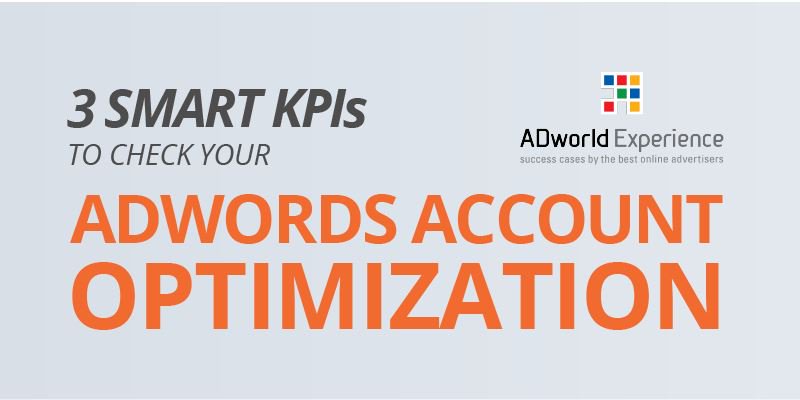 3 SMART KPIs
TO CHECK YOUR

ADworld Experience
success cases by the best online advertisers

ADWORDS ACCOUNT
OPTIMIZATION