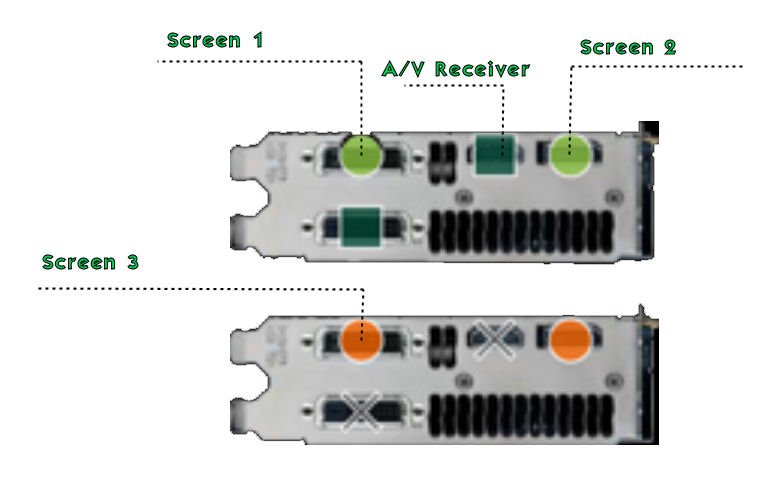 Screen 1

A/V Receiver

Screen 2

Screen 3