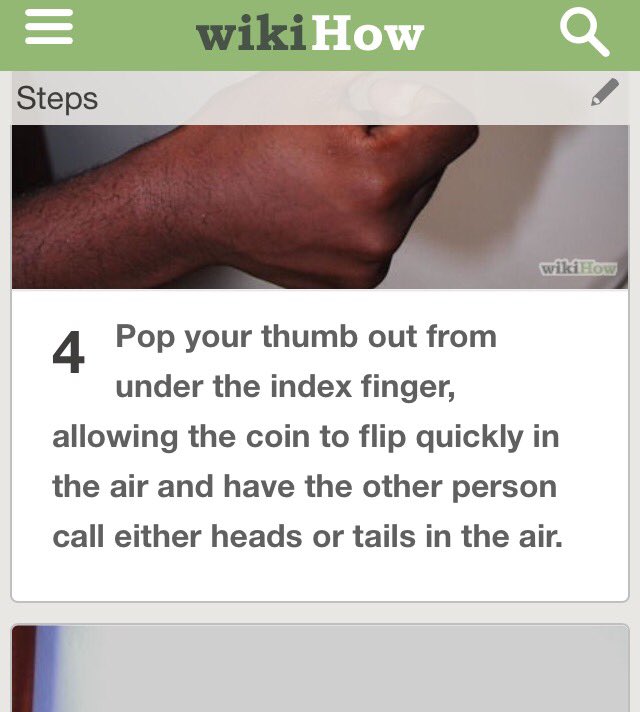 wikiHow

Steps

wikiHow

4 Pop your thumb out from under the index finger, allowing the coin to flip quickly in the air and have the other person call either heads or tails in the air.